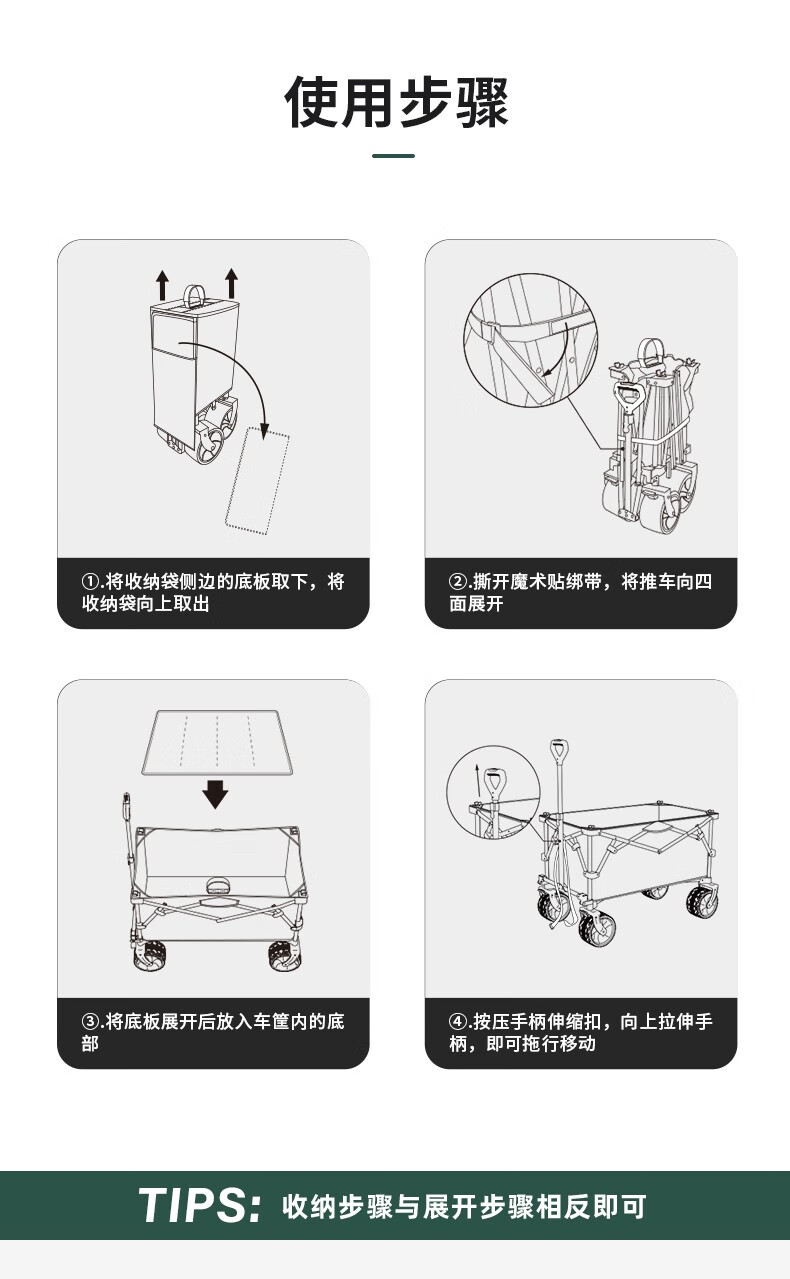 使用步骤

①.将收纳袋侧边的底板取下，将收纳袋向上取出

②.撕开魔术贴绑带，将推车向四面展开

③.将底板展开后放入车筐内的底部

④.按压手柄伸缩扣，向上拉伸手柄，即可拖行移动

TIPS: 收纳步骤与展开步骤相反即可