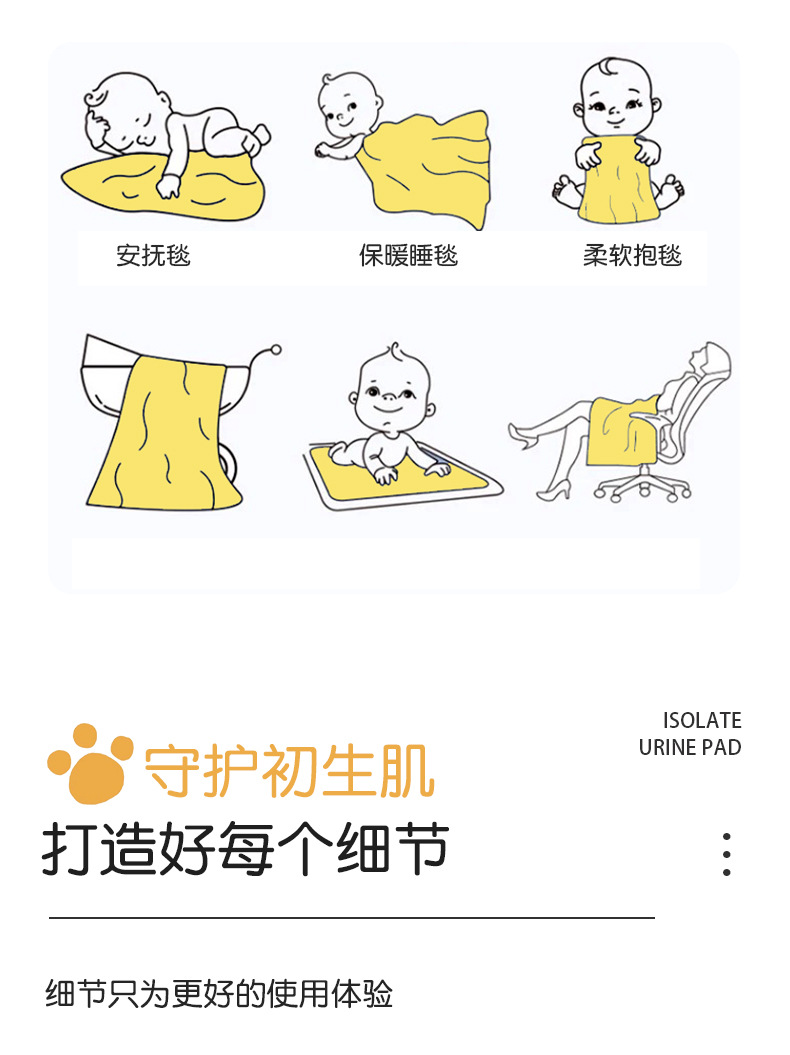 安抚毯

保暖睡毯

柔软抱毯

ISOLATE
URINE PAD

守护初生肌

打造好每个细节

细节只为更好的使用体验