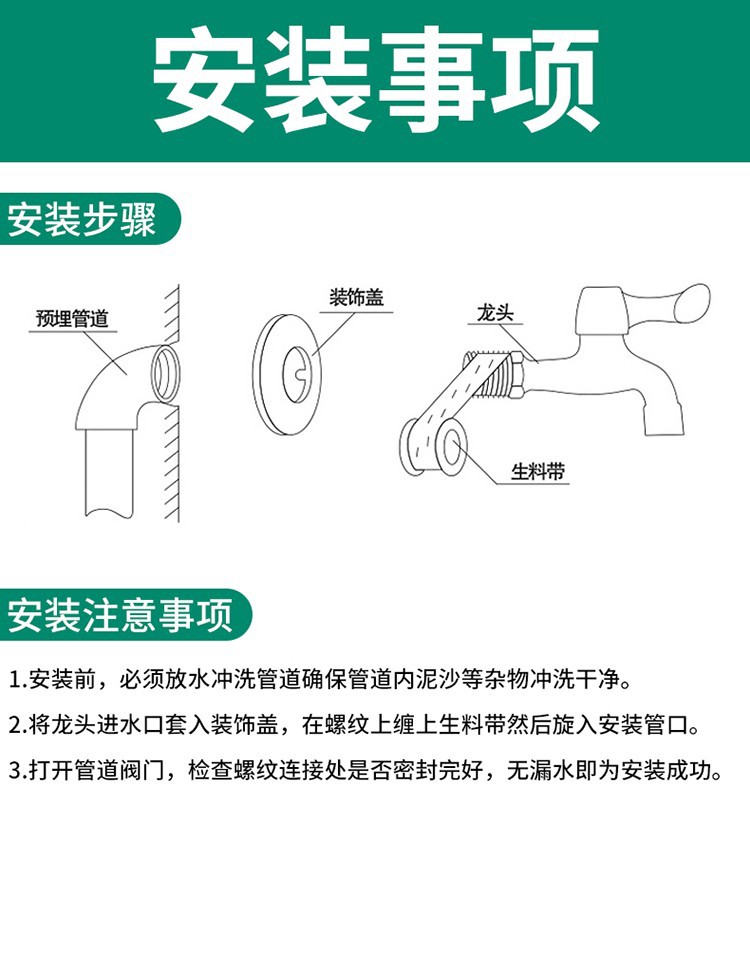 安装事项

安装步骤

预埋管道

装饰盖

龙头

生料带

安装注意事项

1.安装前，必须放水冲洗管道确保管道内泥沙等杂物冲洗干净。

2.将龙头进水口套入装饰盖，在螺纹上缠上生料带然后旋入安装管口。

3.打开管道阀门，检查螺纹连接处是否密封完好，无漏水即为安装成功。