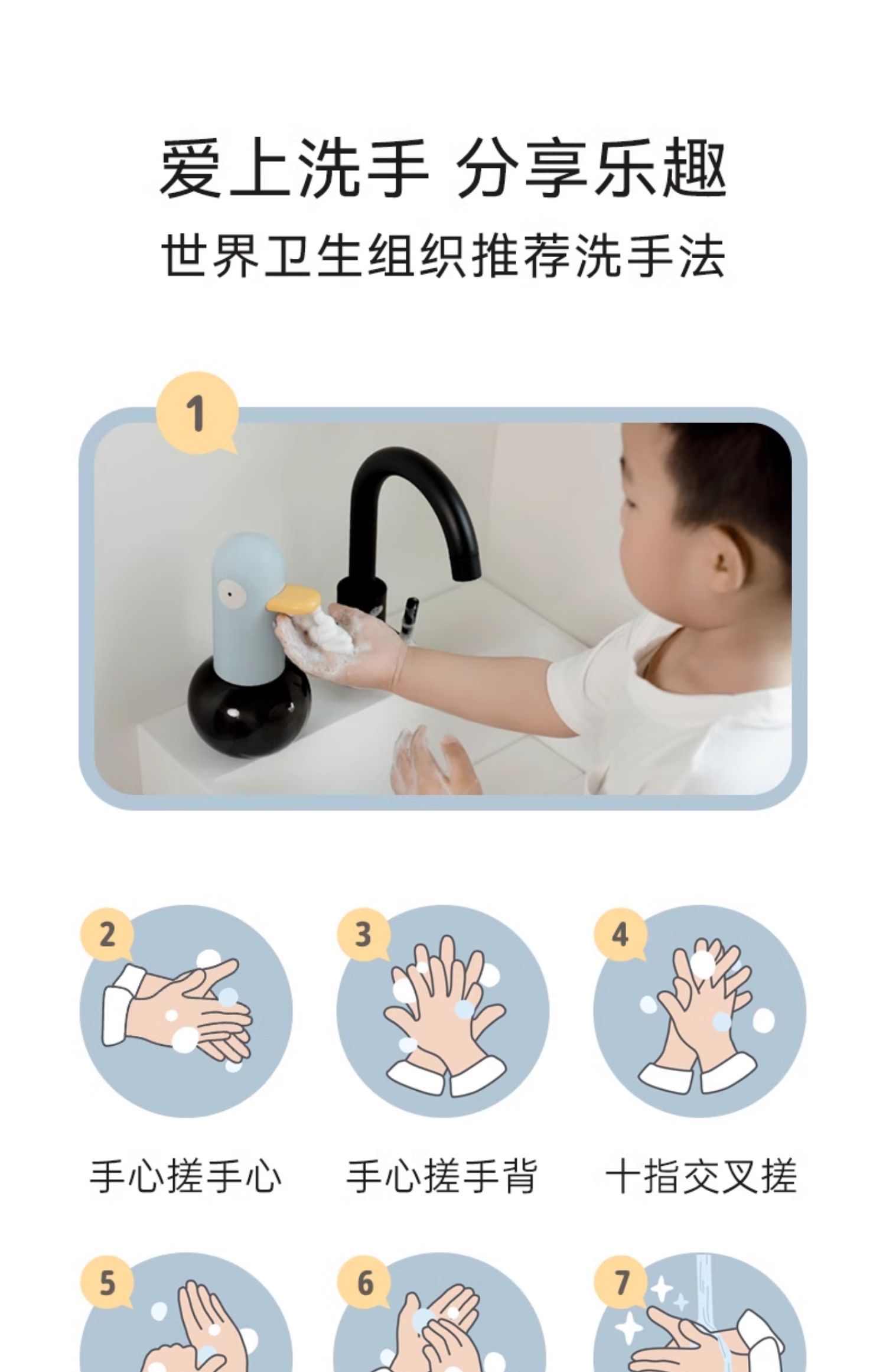 爱上洗手 分享乐趣
世界卫生组织推荐洗手法

1

2 手心搓手心

3 手心搓手背

4 十指交叉搓

5

6

7