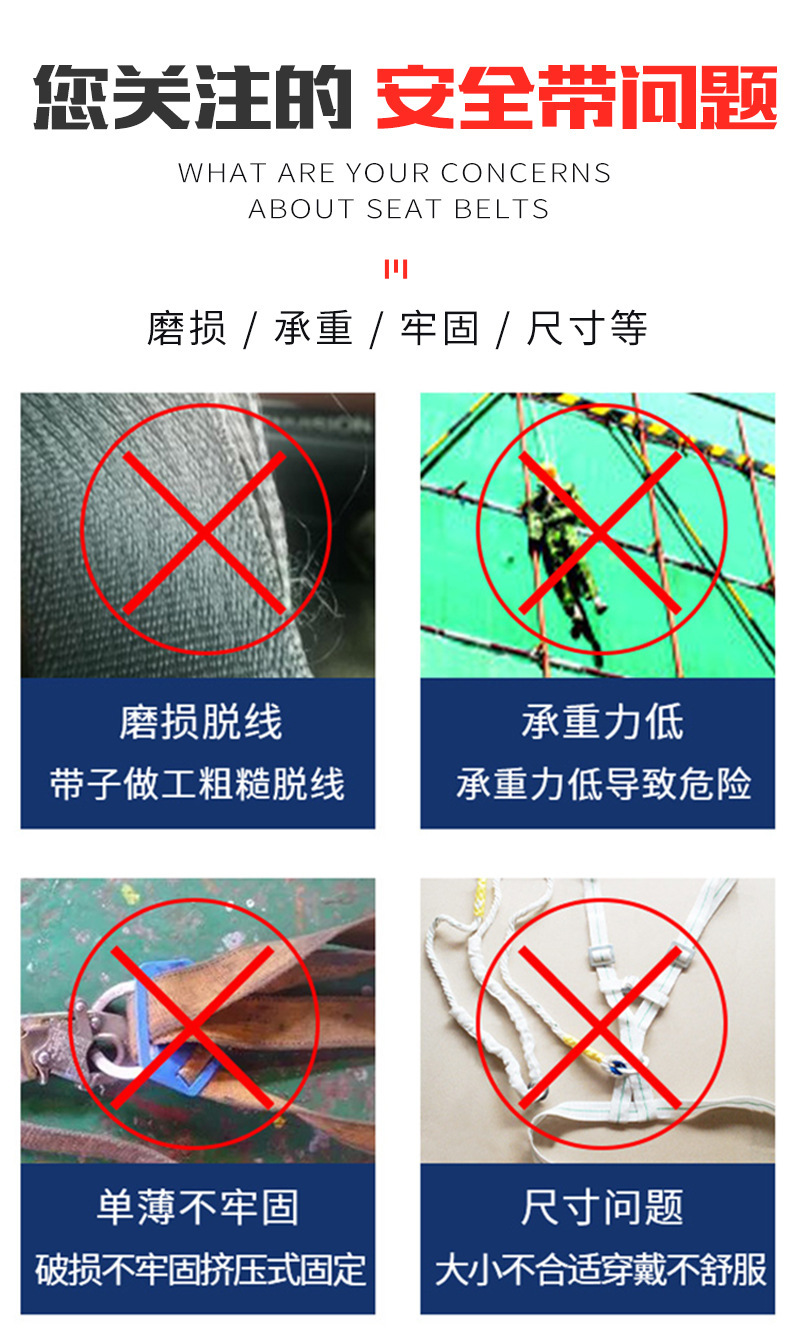 您关注的 安全带问题

WHAT ARE YOUR CONCERNS ABOUT SEAT BELTS

磨损 / 承重 / 牢固 / 尺寸等

磨损脱线
带子做工粗糙脱线

承重力低
承重力低导致危险

单薄不牢固
破损不牢固挤压式固定

尺寸问题
大小不合适穿戴不舒服