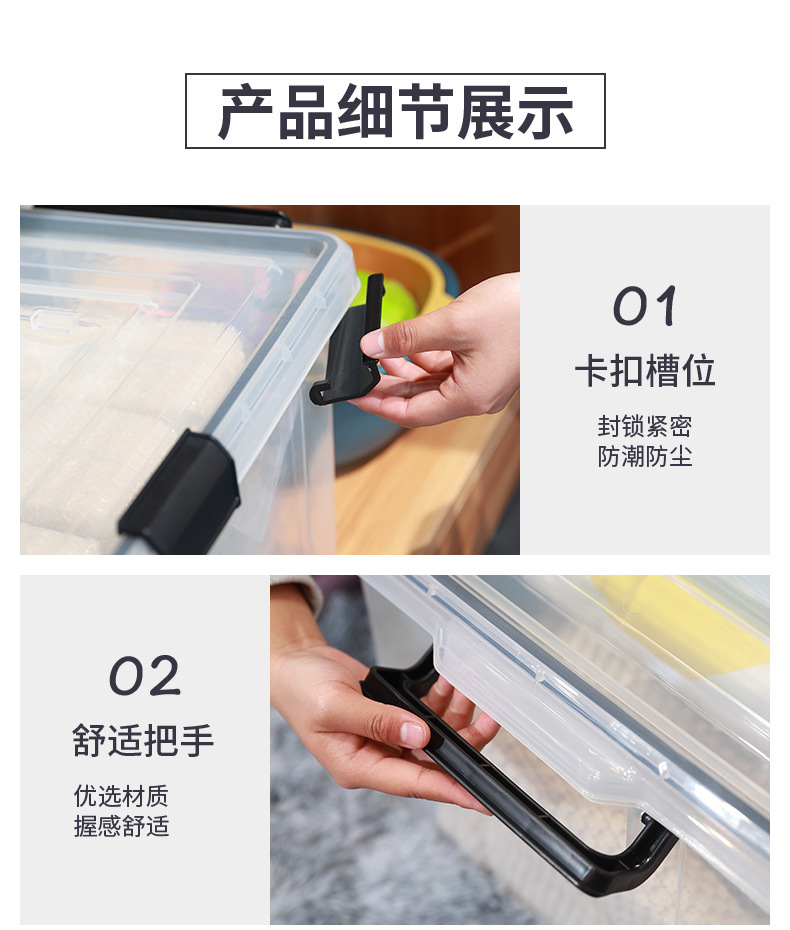 产品细节展示

01

卡扣槽位

封锁紧密
防潮防尘

02

舒适把手

优选材质
握感舒适