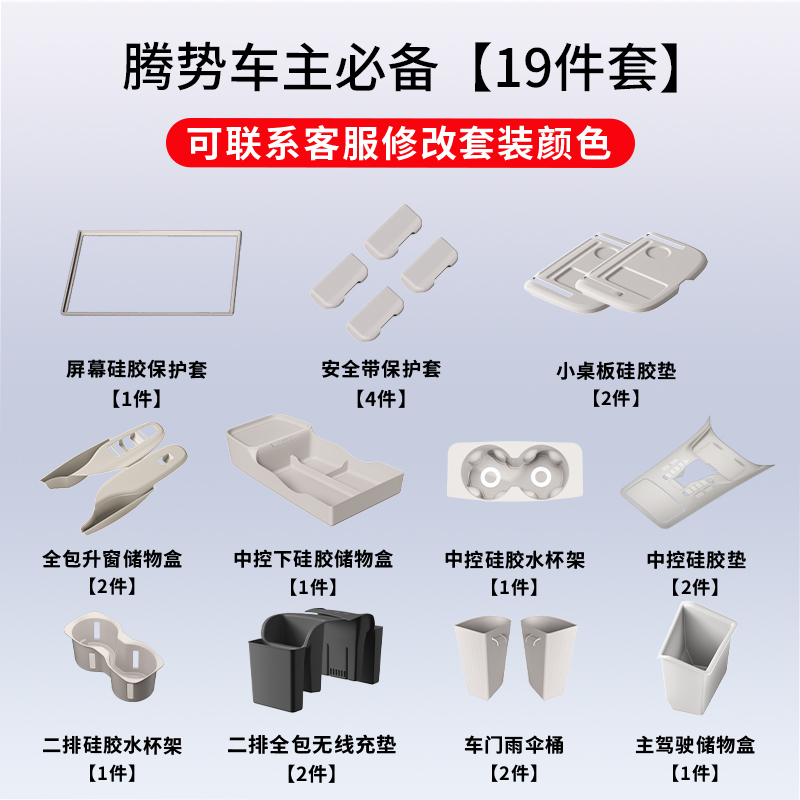 腾势车主必备【19件套】

可联系客服修改套装颜色

屏幕硅胶保护套
【1件】

安全带保护套
【4件】

小桌板硅胶垫
【2件】

全包升窗储物盒
【2件】

中控下硅胶储物盒
【1件】

中控硅胶水杯架
【1件】

中控硅胶垫
【2件】

二排硅胶水杯架
【1件】

二排全包无线充垫
【2件】

车门雨伞桶
【2件】

主驾驶储物盒
【1件】