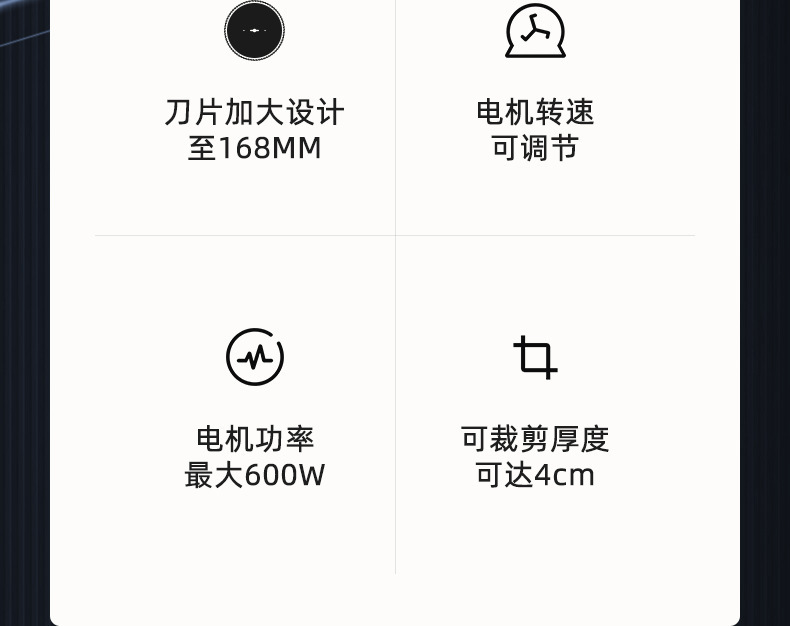 刀片加大设计
至168MM

电机转速
可调节

电机功率
最大600W

可裁剪厚度
可达4cm