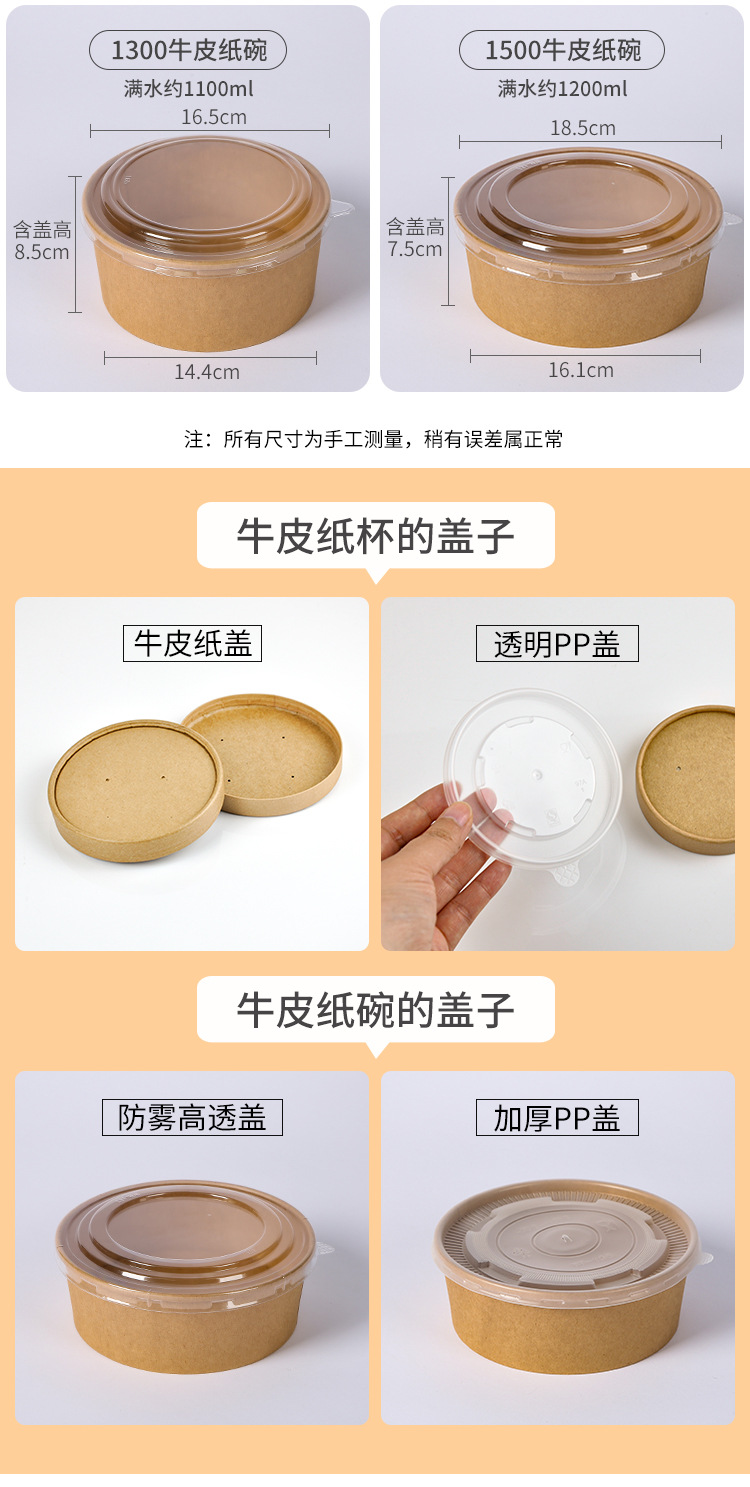 1300牛皮纸碗
满水约1100ml
16.5cm
含盖高
8.5cm
14.4cm

1500牛皮纸碗
满水约1200ml
18.5cm
含盖高
7.5cm
16.1cm

注：所有尺寸为手工测量，稍有误差属正常

牛皮纸杯的盖子

牛皮纸盖

透明PP盖

牛皮纸碗的盖子

防雾高透盖

加厚PP盖