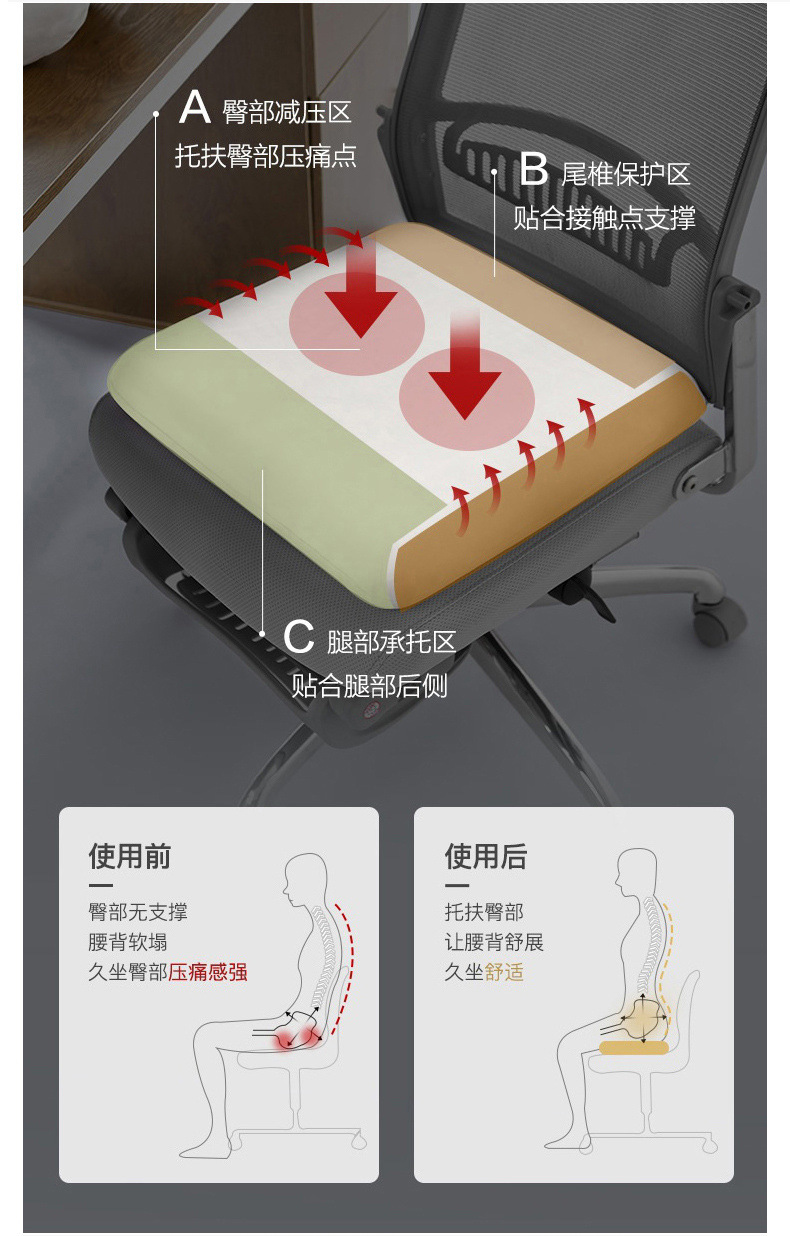 A 臀部减压区
托扶臀部压痛点

B 尾椎保护区
贴合接触点支撑

C 腿部承托区
贴合腿部后侧

使用前
臀部无支撑
腰背软塌
久坐臀部压痛感强

使用后
托扶臀部
让腰背舒展
久坐舒适