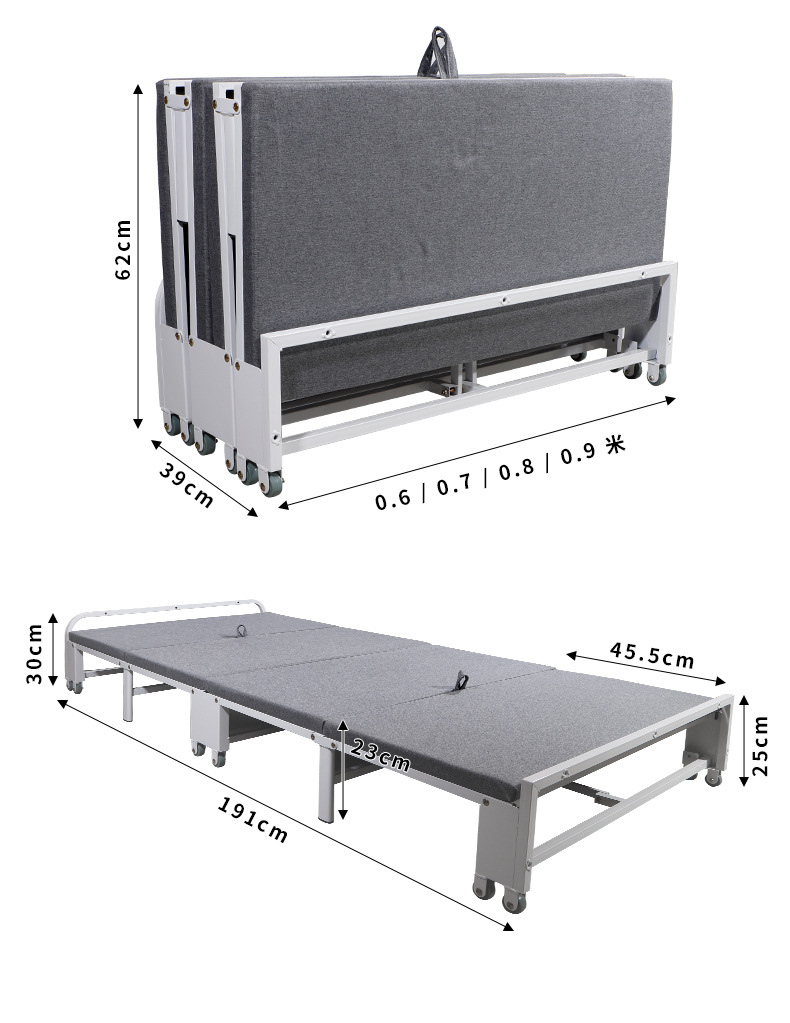 62cm

39cm

0.6 / 0.7 / 0.8 / 0.9 米

30cm

45.5cm

25cm

23cm

191cm