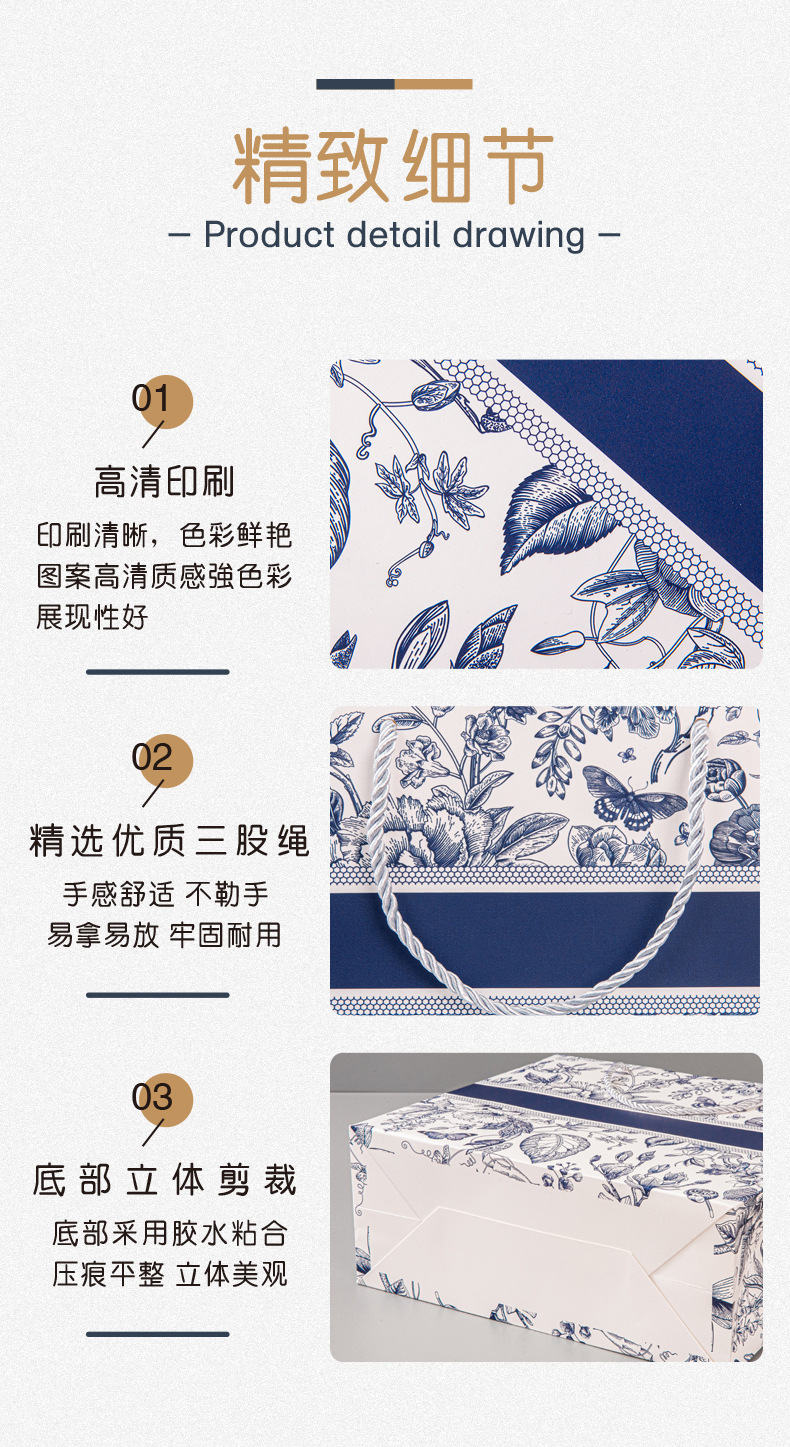 精致细节

— Product detail drawing —

01

高清印刷

印刷清晰，色彩鲜艳
图案高清质感強色彩
展现性好

02

精选优质三股绳

手感舒适 不勒手
易拿易放 牢固耐用

03

底部立体剪裁

底部采用胶水粘合
压痕平整 立体美观