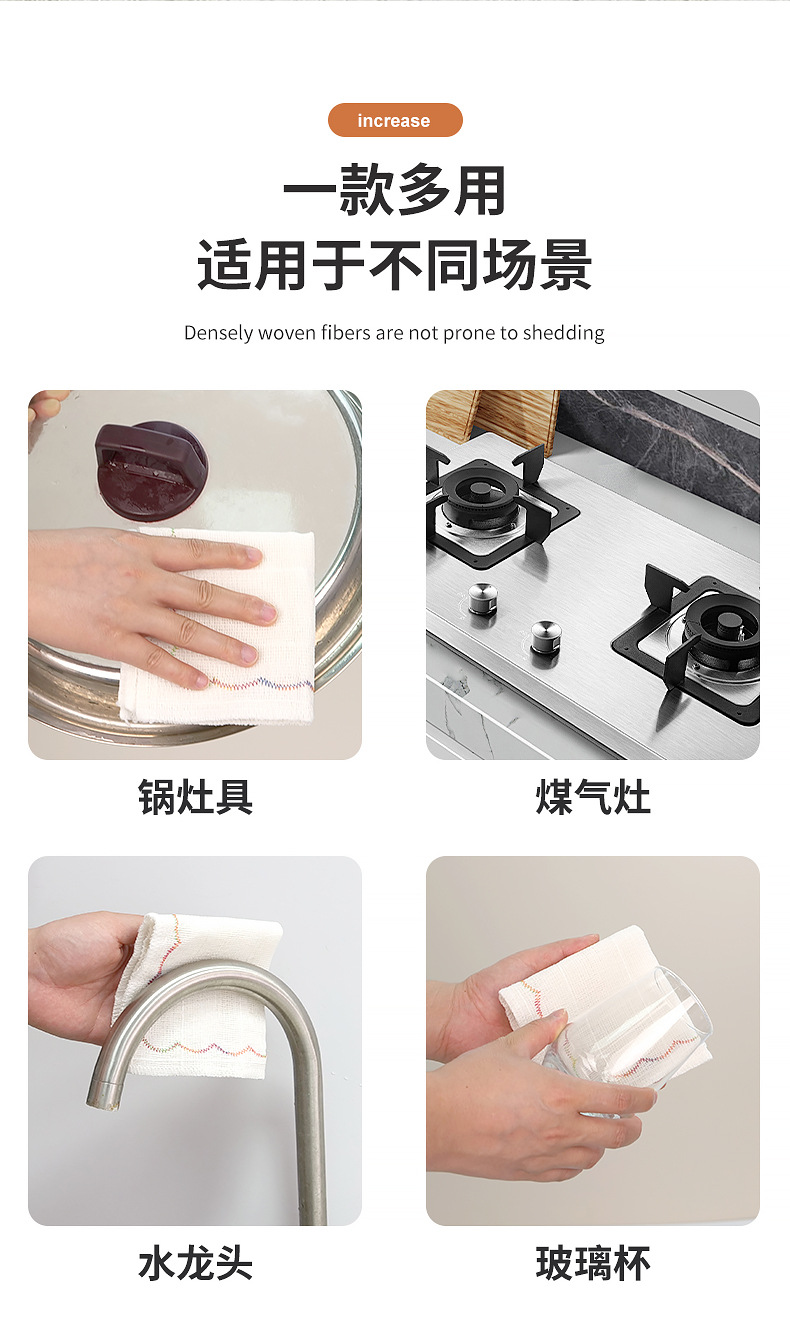 increase

一款多用
适用于不同场景

Densely woven fibers are not prone to shedding

锅灶具

煤气灶

水龙头

玻璃杯