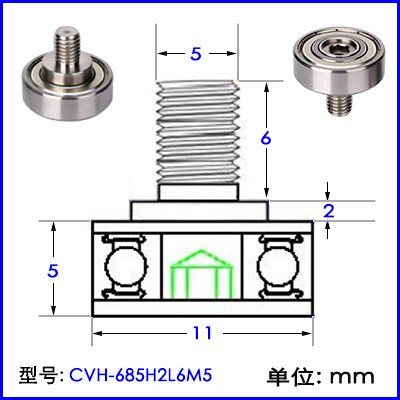 5

6

2

5

11

型号: CVH-685H2L6M5

单位: mm