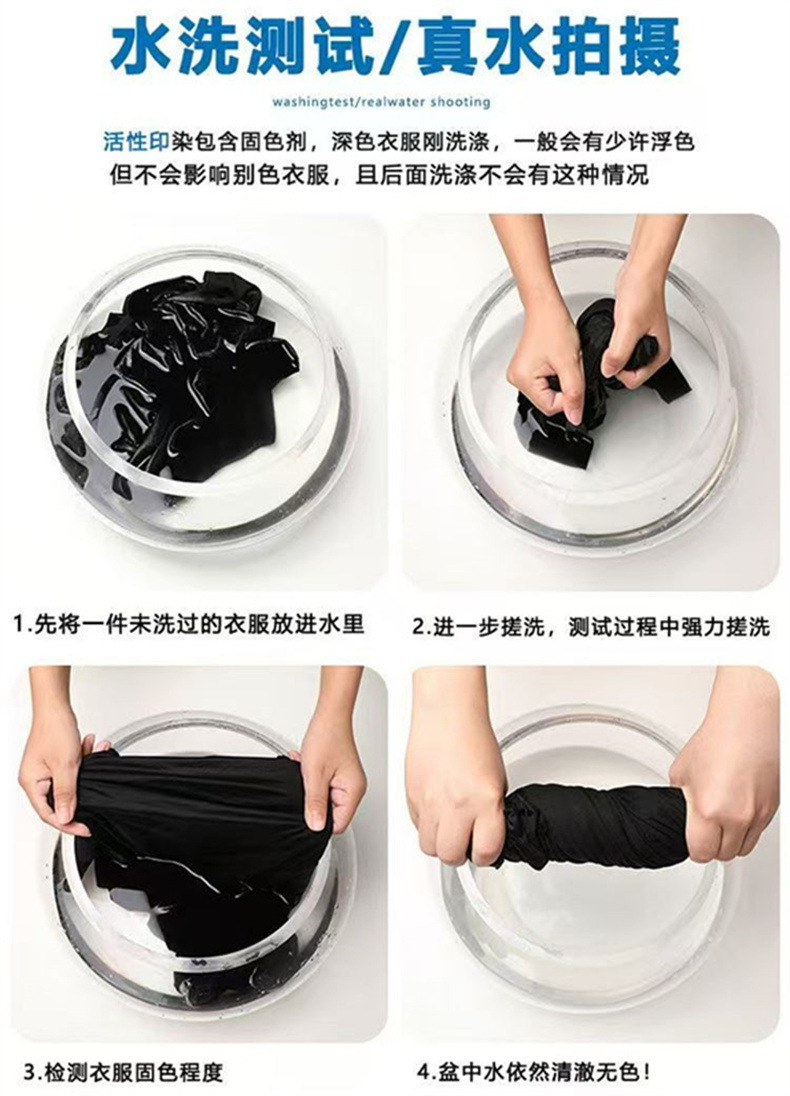 水洗测试/真水拍摄

washingtest/realwater shooting

活性印染包含固色剂，深色衣服刚洗涤，一般会有少许浮色
但不会影响别色衣服，且后面洗涤不会有这种情况

1.先将一件未洗过的衣服放进水里

2.进一步搓洗，测试过程中强力搓洗

3.检测衣服固色程度

4.盆中水依然清澈无色！