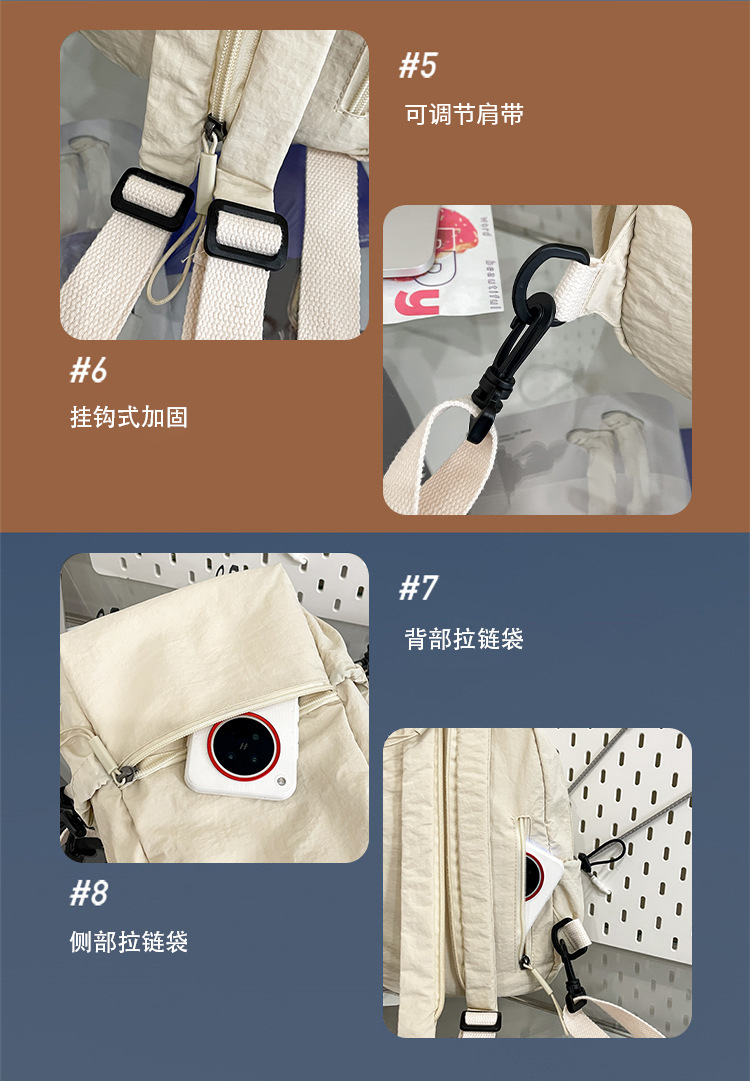 #5
可调节肩带

#6
挂钩式加固

#7
背部拉链袋

#8
侧部拉链袋