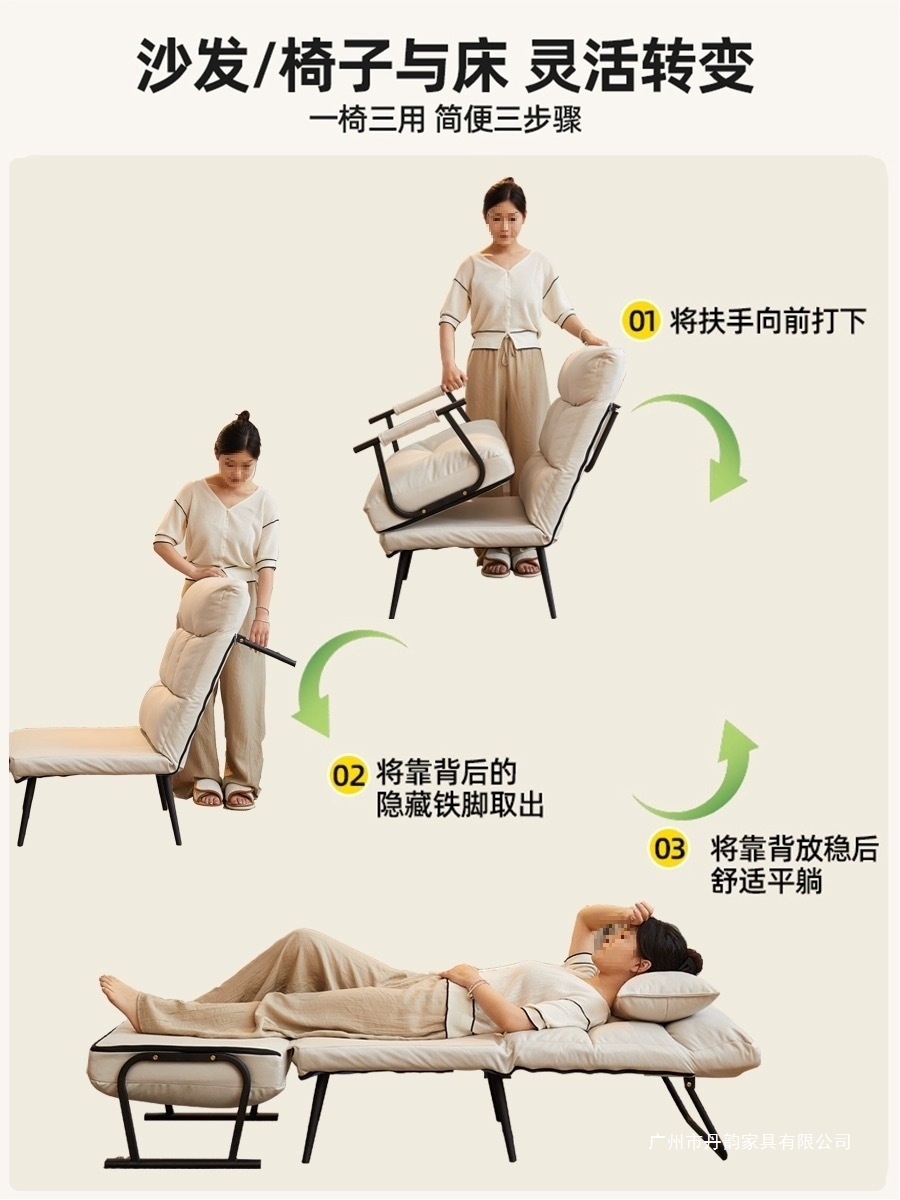 沙发/椅子与床 灵活转变
一椅三用 简便三步骤

01 将扶手向前打下

02 将靠背后的隐藏铁脚取出

03 将靠背放稳后舒适平躺

广州市丹韵家具有限公司