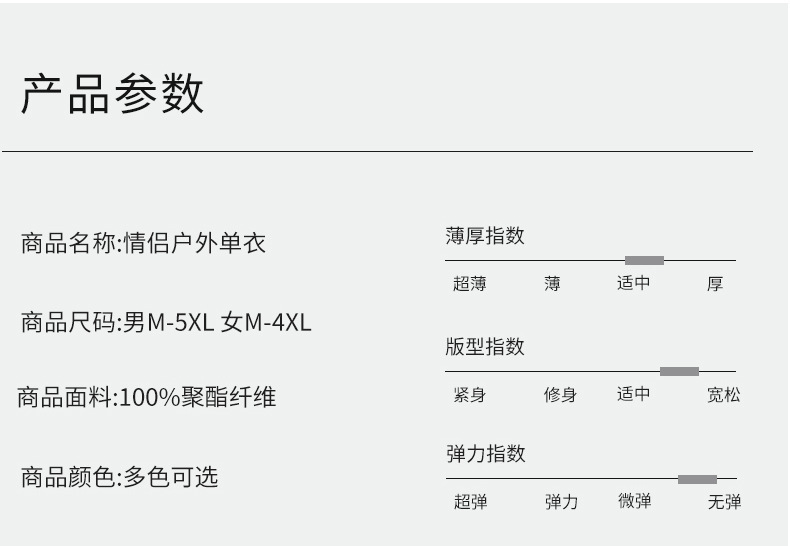 产品参数

商品名称:情侣户外单衣

商品尺码:男M-5XL 女M-4XL

商品面料:100%聚酯纤维

商品颜色:多色可选

薄厚指数

超薄 薄 适中 厚

版型指数

紧身 修身 适中 宽松

弹力指数

超弹 弹力 微弹 无弹