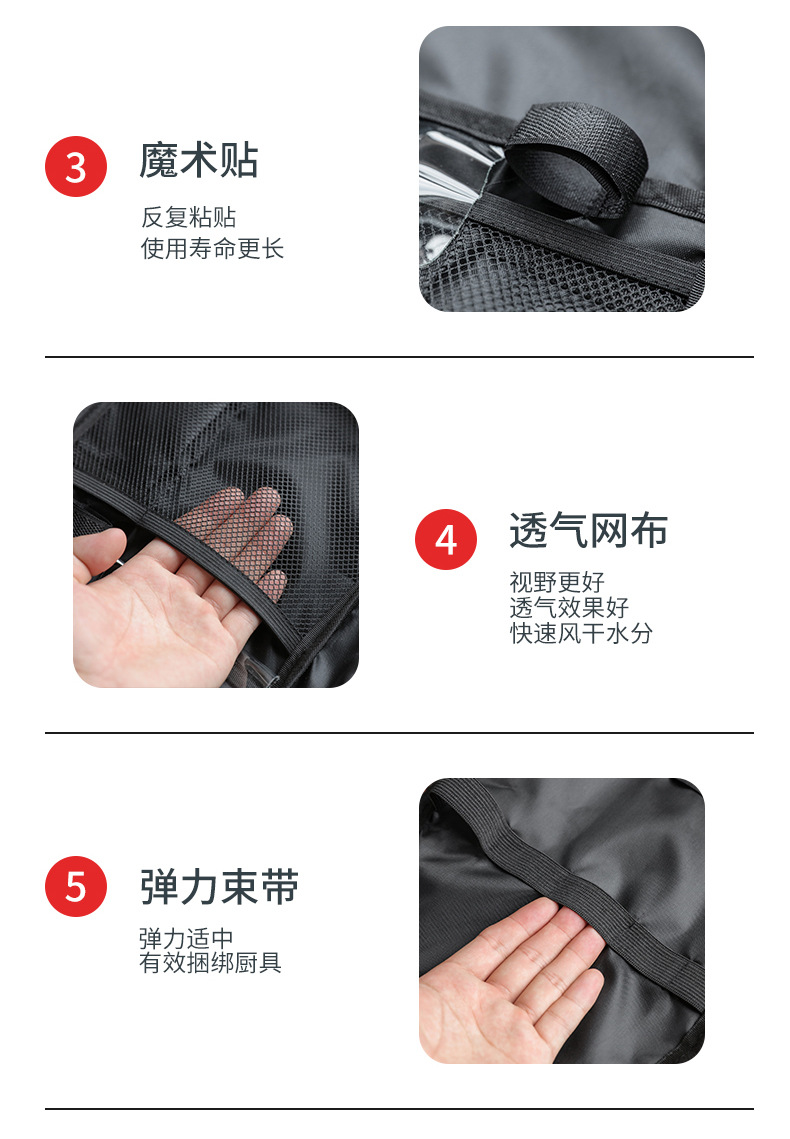 3 魔术贴

反复粘贴
使用寿命更长

4 透气网布

视野更好
透气效果好
快速风干水分

5 弹力束带

弹力适中
有效捆绑厨具