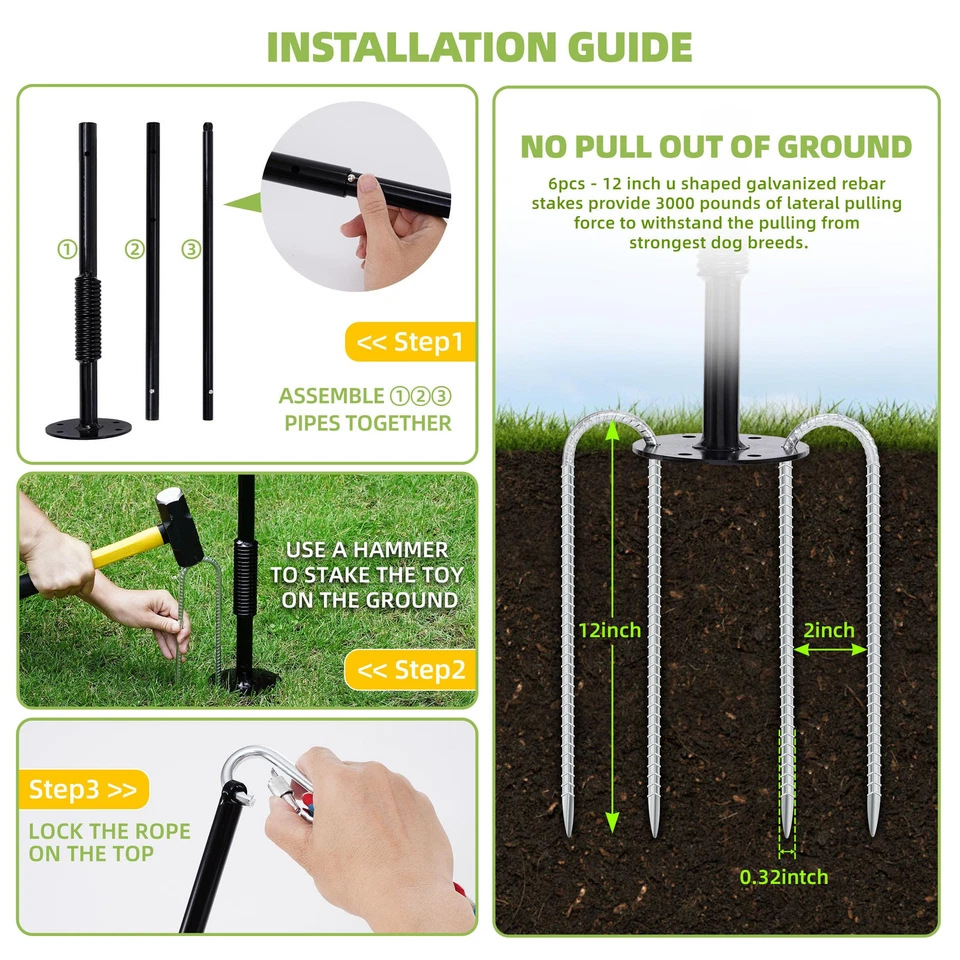 INSTALLATION GUIDE

①
②
③

<< Step1

ASSEMBLE ①②③ PIPES TOGETHER

USE A HAMMER TO STAKE THE TOY ON THE GROUND

<< Step2

Step3 >>

LOCK THE ROPE ON THE TOP

NO PULL OUT OF GROUND

6pcs - 12 inch u shaped galvanized rebar stakes provide 3000 pounds of lateral pulling force to withstand the pulling from strongest dog breeds.

12inch

2inch

0.32intch