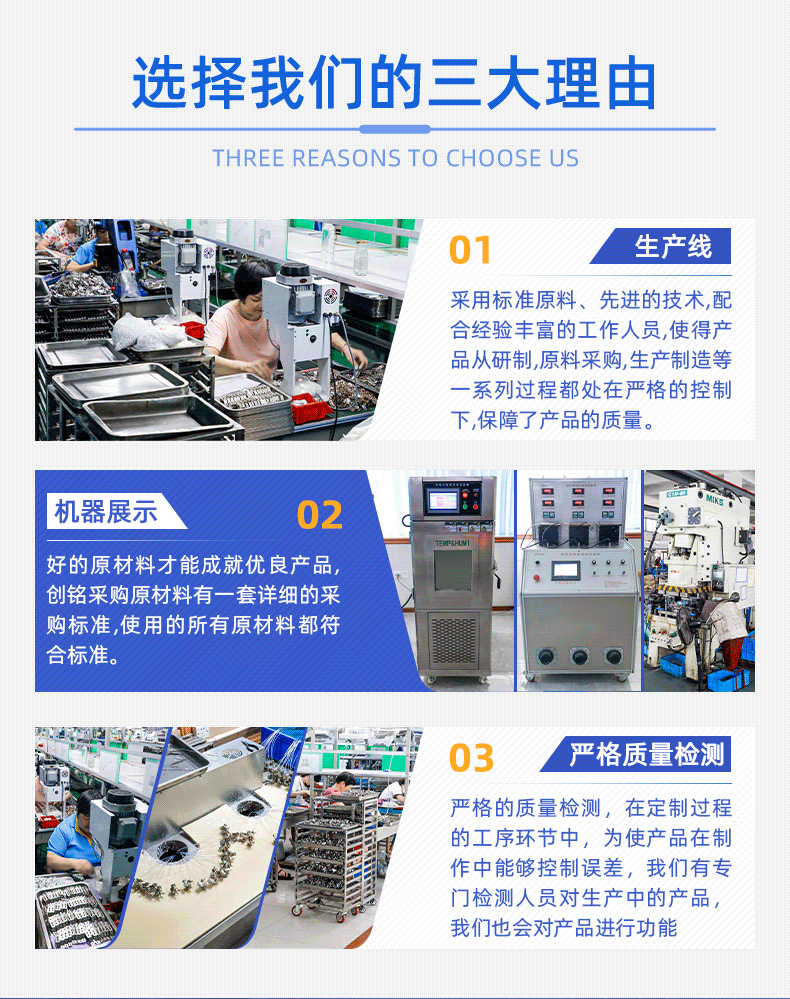 选择我们的三大理由

THREE REASONS TO CHOOSE US

01 生产线

采用标准原料、先进的技术,配合经验丰富的工作人员,使得产品从研制,原料采购,生产制造等一系列过程都处在严格的控制下,保障了产品的质量。

机器展示 02

好的原材料才能成就优良产品,创铭采购原材料有一套详细的采购标准,使用的所有原材料都符合标准。

TEMP&HUMI

MIKS

03 严格质量检测

严格的质量检测，在定制过程的工序环节中，为使产品在制作中能够控制误差，我们有专门检测人员对生产中的产品，我们也会对产品进行功能