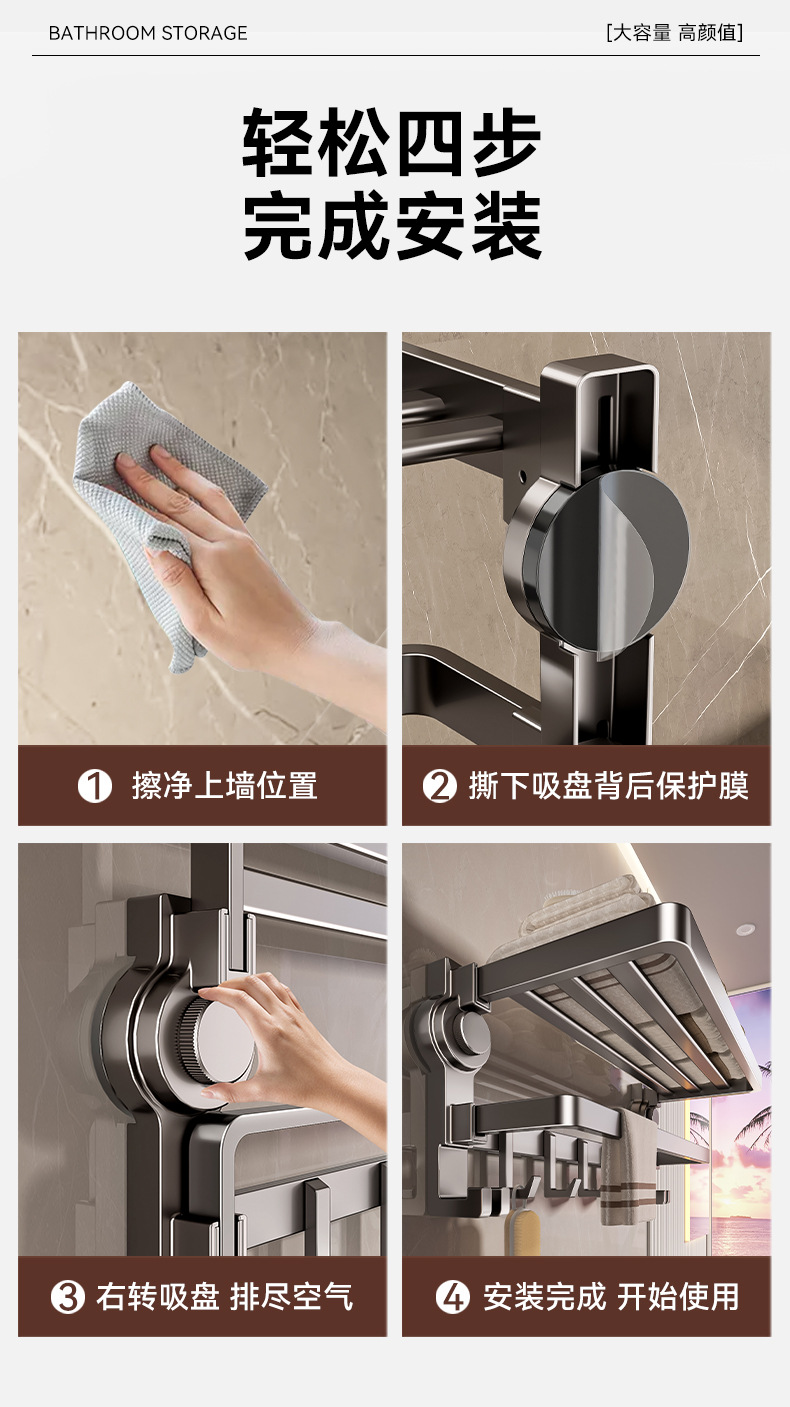 BATHROOM STORAGE

[大容量 高颜值]

轻松四步
完成安装

1 擦净上墙位置

2 撕下吸盘背后保护膜

3 右转吸盘 排尽空气

4 安装完成 开始使用