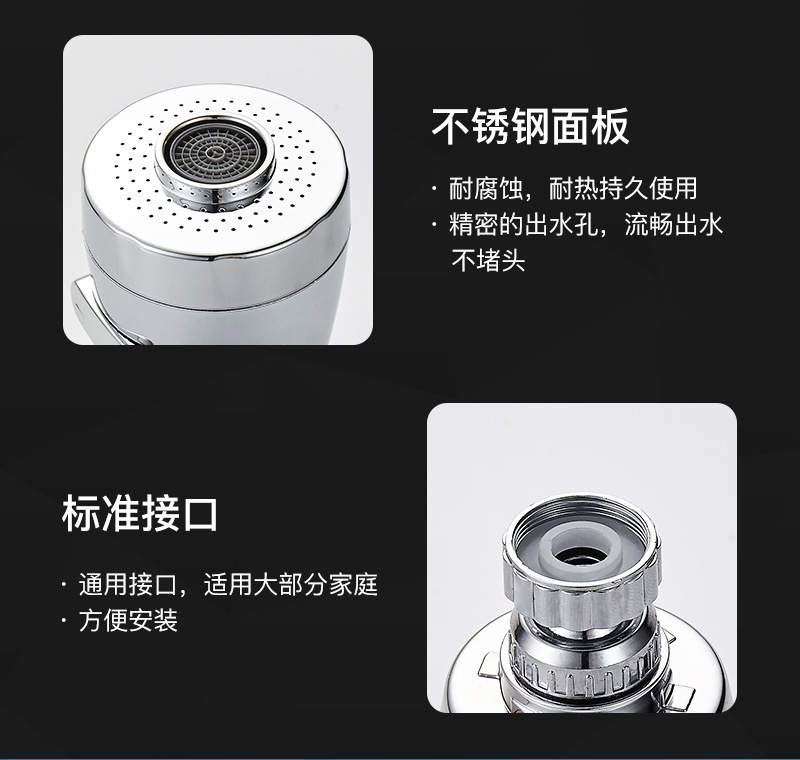 不锈钢面板

· 耐腐蚀，耐热持久使用
· 精密的出水孔，流畅出水不堵头

标准接口

· 通用接口，适用大部分家庭
· 方便安装