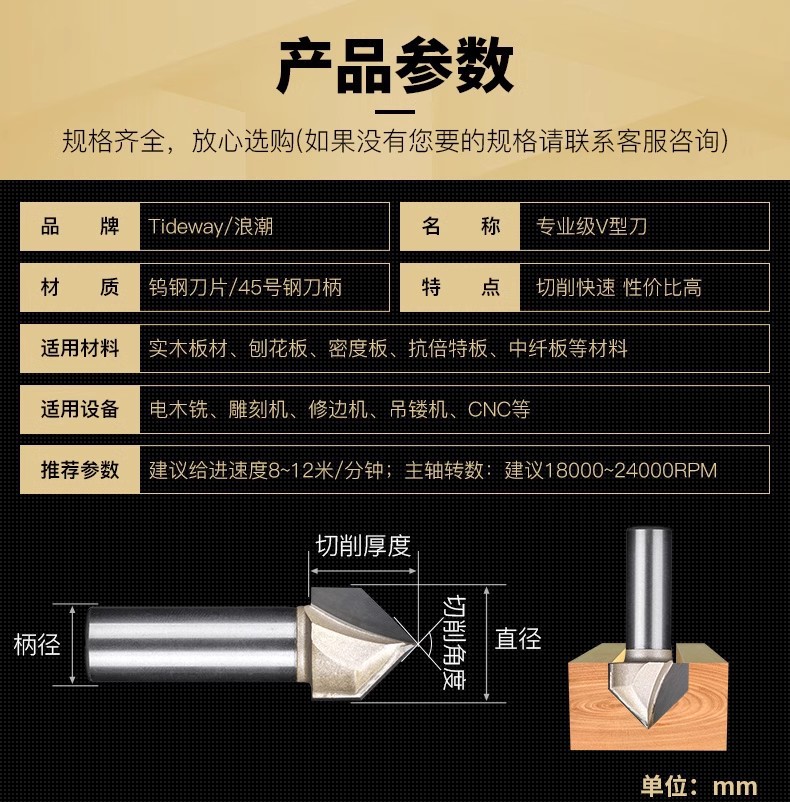 产品参数

规格齐全，放心选购(如果没有您要的规格请联系客服咨询)

| 品　牌 | Tideway/浪潮 | 名　称 | 专业级V型刀 |
|---|---|---|---|
| 材　质 | 钨钢刀片/45号钢刀柄 | 特　点 | 切削快速 性价比高 |

| 适用材料 | 实木板材、刨花板、密度板、抗倍特板、中纤板等材料 |
|---|---|
| 适用设备 | 电木铣、雕刻机、修边机、吊镂机、CNC等 |
| 推荐参数 | 建议给进速度8~12米/分钟；主轴转数：建议18000~24000RPM |

切削厚度

柄径

切削角度

直径

单位：mm