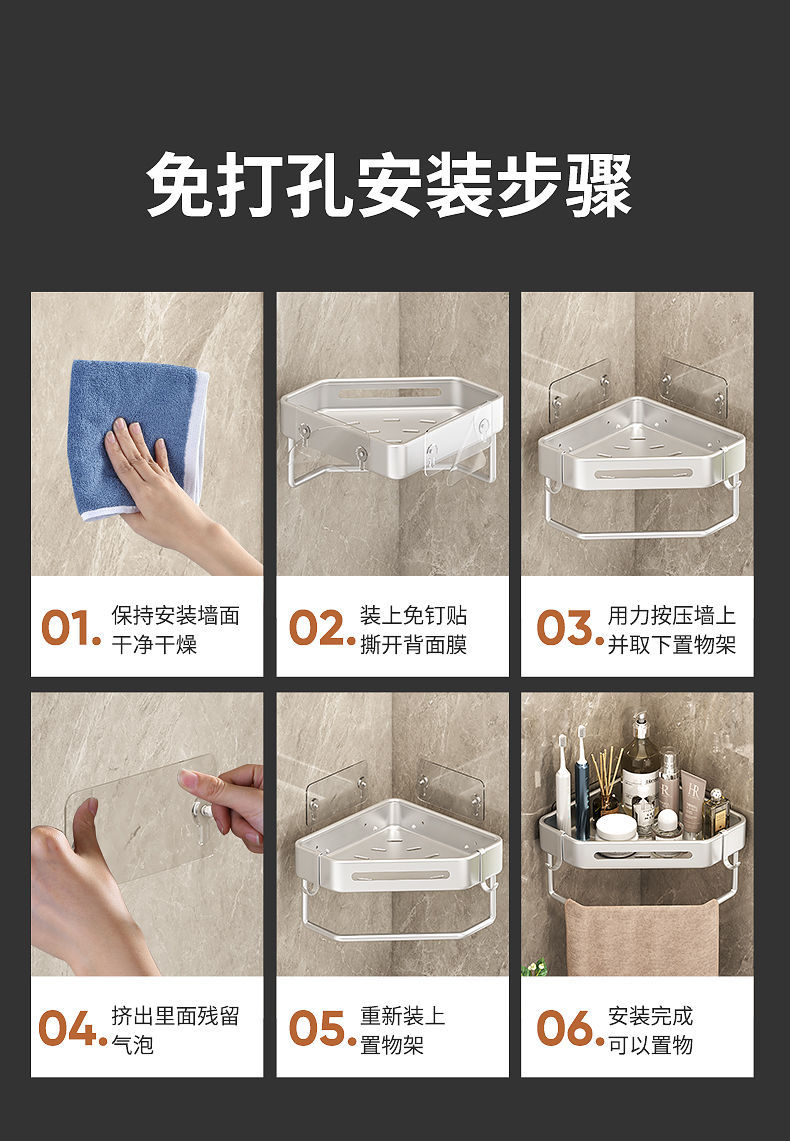 免打孔安装步骤

01. 保持安装墙面干净干燥

02. 装上免钉贴撕开背面膜

03. 用力按压墙上并取下置物架

04. 挤出里面残留气泡

05. 重新装上置物架

06. 安装完成可以置物