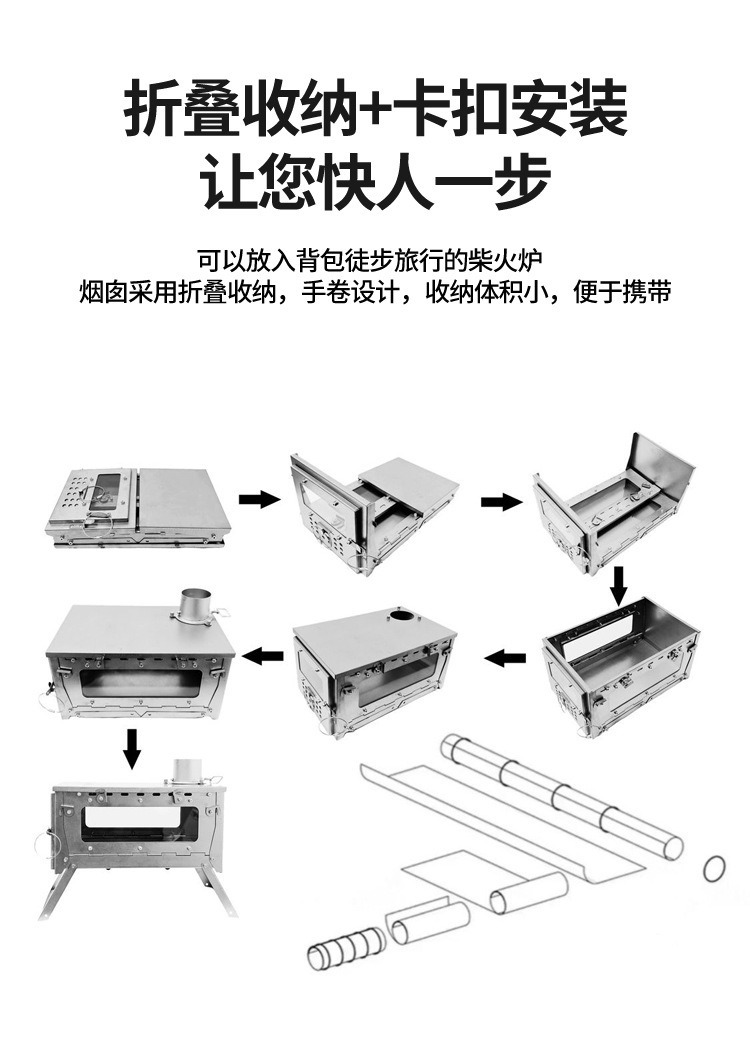 折叠收纳+卡扣安装
让您快人一步

可以放入背包徒步旅行的柴火炉
烟囱采用折叠收纳，手卷设计，收纳体积小，便于携带