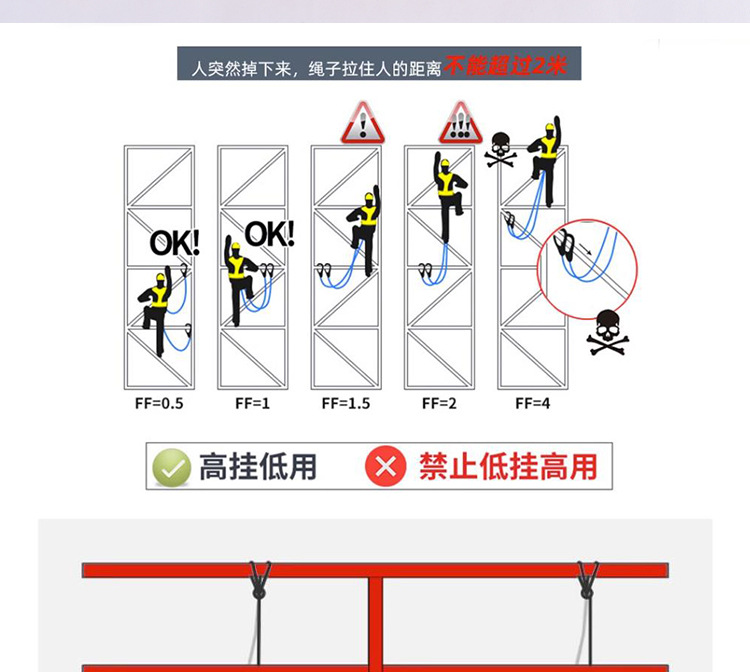 人突然掉下来，绳子拉住人的距离不能超过2米

OK!

OK!

FF=0.5

FF=1

FF=1.5

FF=2

FF=4

高挂低用

禁止低挂高用