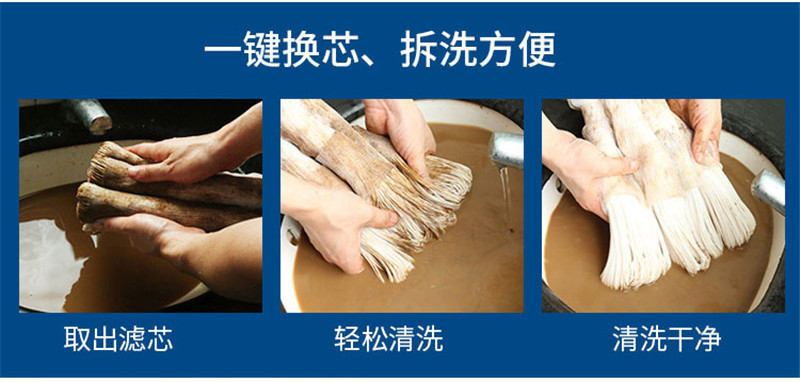 一键换芯、拆洗方便

取出滤芯

轻松清洗

清洗干净