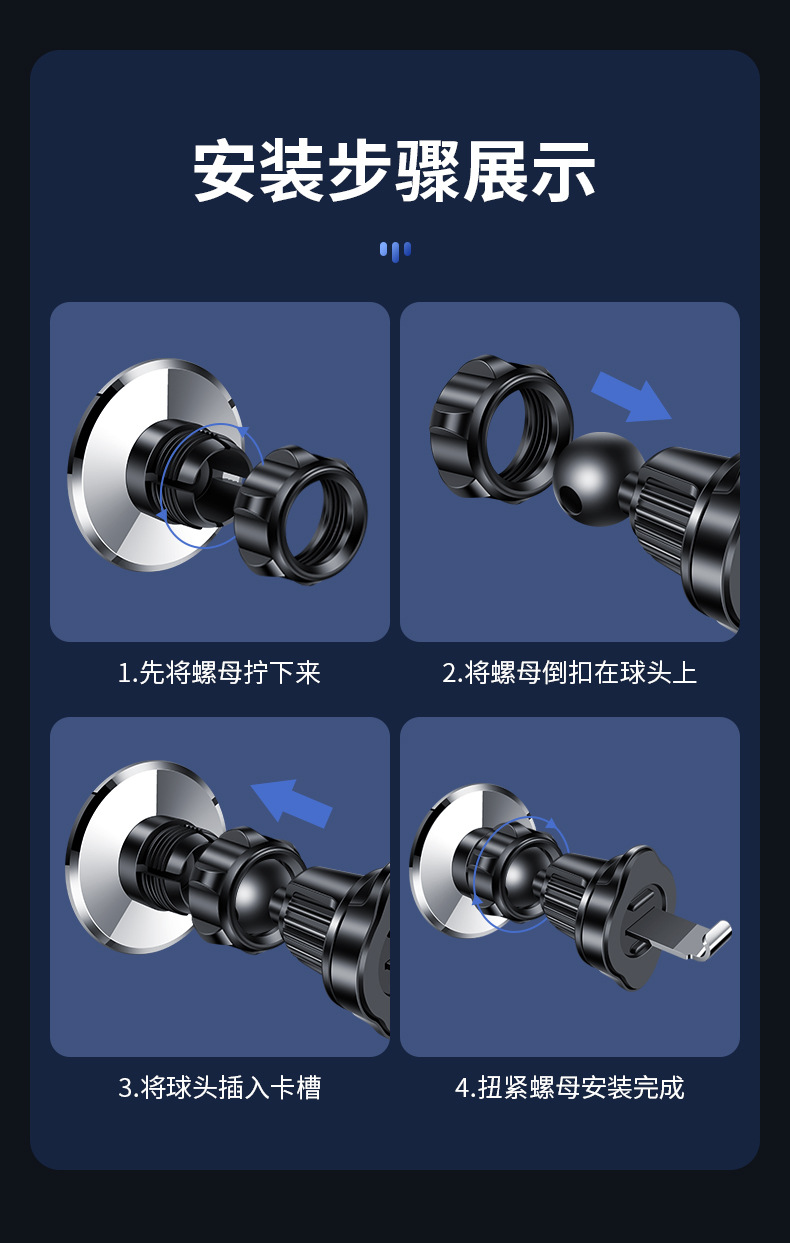 安装步骤展示

1.先将螺母拧下来

2.将螺母倒扣在球头上

3.将球头插入卡槽

4.扭紧螺母安装完成