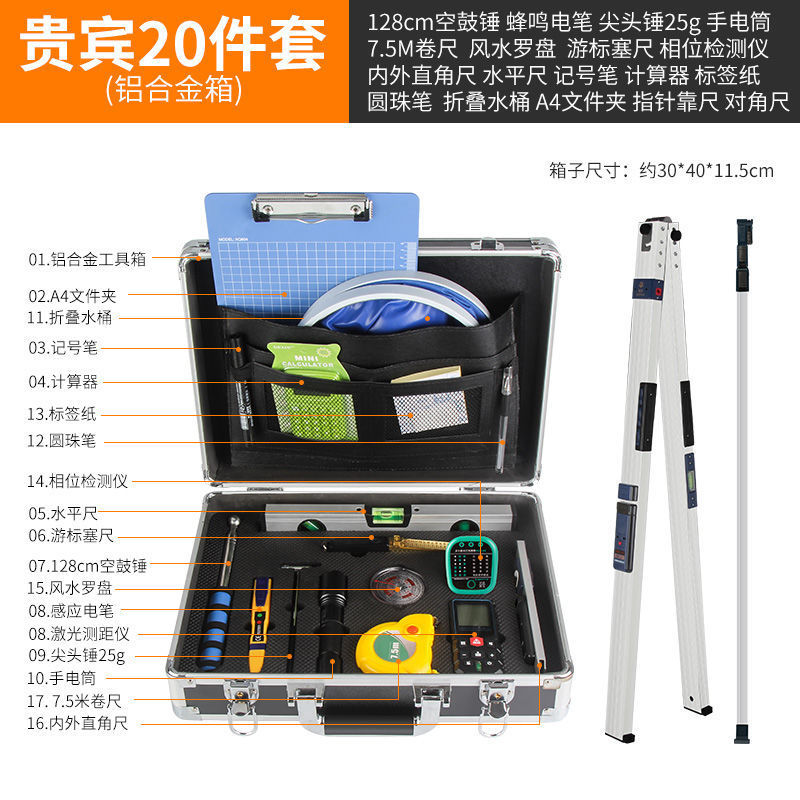 贵宾20件套
(铝合金箱)

128cm空鼓锤 蜂鸣电笔 尖头锤25g 手电筒 7.5M卷尺 风水罗盘 游标塞尺 相位检测仪 内外直角尺 水平尺 记号笔 计算器 标签纸 圆珠笔 折叠水桶 A4文件夹 指针靠尺 对角尺

箱子尺寸：约30*40*11.5cm

01.铝合金工具箱
02.A4文件夹
11.折叠水桶
03.记号笔
04.计算器
13.标签纸
12.圆珠笔
14.相位检测仪
05.水平尺
06.游标塞尺
07.128cm空鼓锤
15.风水罗盘
08.感应电笔
08.激光测距仪
09.尖头锤25g
10.手电筒
17. 7.5米卷尺
16.内外直角尺

MINI CALCULATOR
7.5m