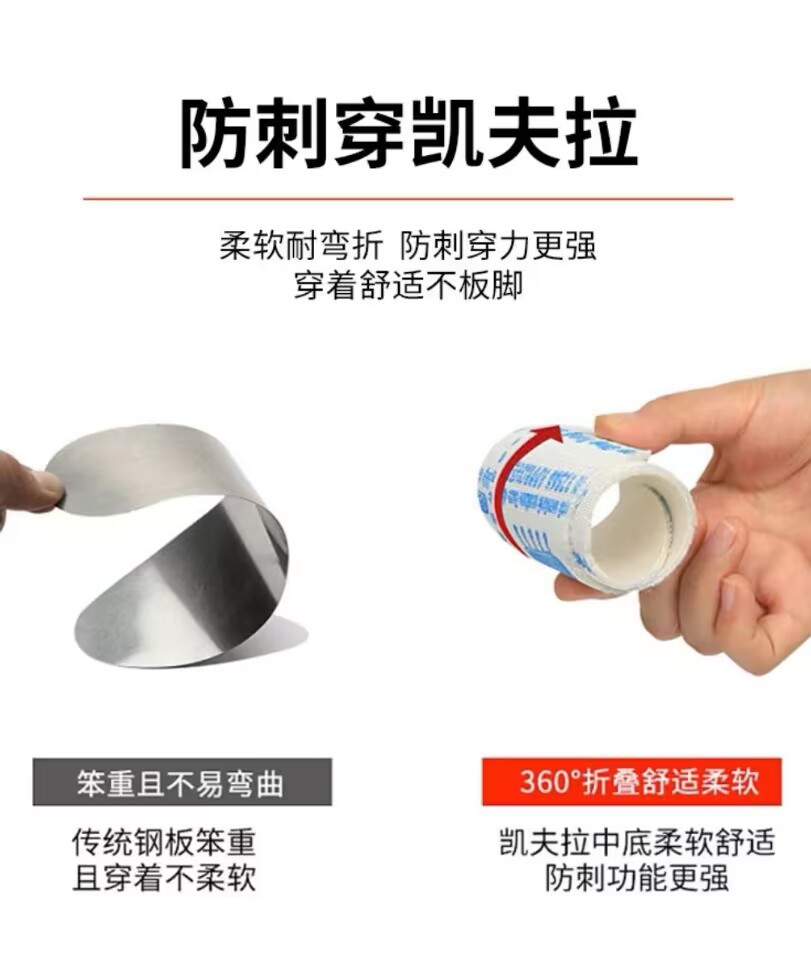 防刺穿凯夫拉

柔软耐弯折 防刺穿力更强
穿着舒适不板脚

笨重且不易弯曲

传统钢板笨重
且穿着不柔软

360°折叠舒适柔软

凯夫拉中底柔软舒适
防刺功能更强