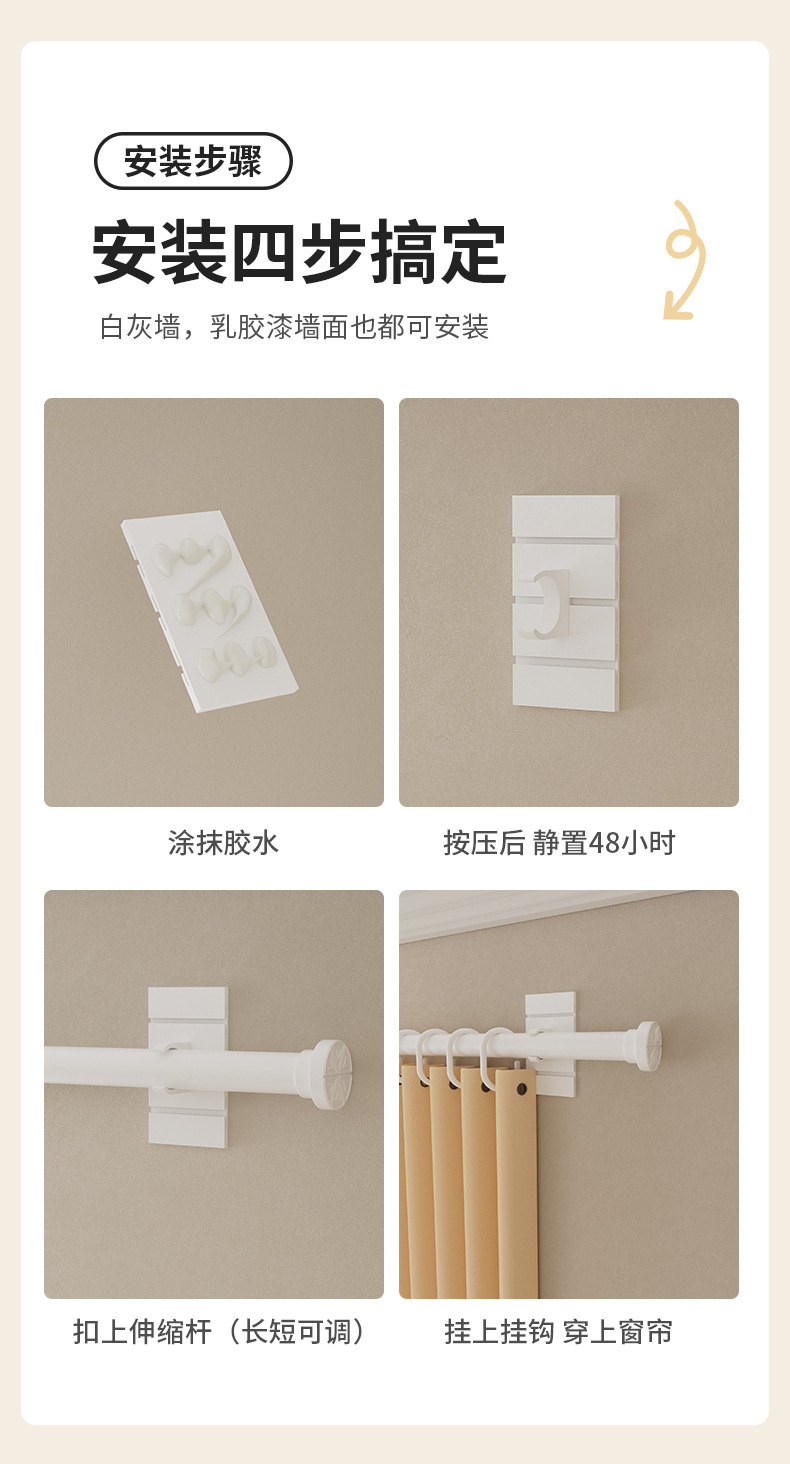 安装步骤

安装四步搞定

白灰墙，乳胶漆墙面也都可安装

涂抹胶水

按压后 静置48小时

扣上伸缩杆（长短可调）

挂上挂钩 穿上窗帘