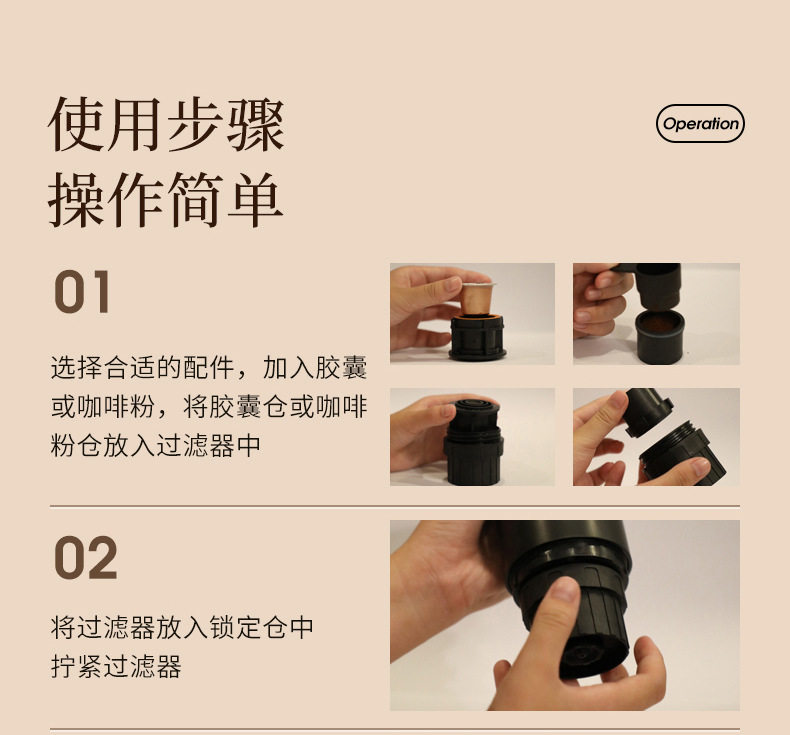 使用步骤
操作简单

Operation

01

选择合适的配件，加入胶囊或咖啡粉，将胶囊仓或咖啡粉仓放入过滤器中

02

将过滤器放入锁定仓中
拧紧过滤器