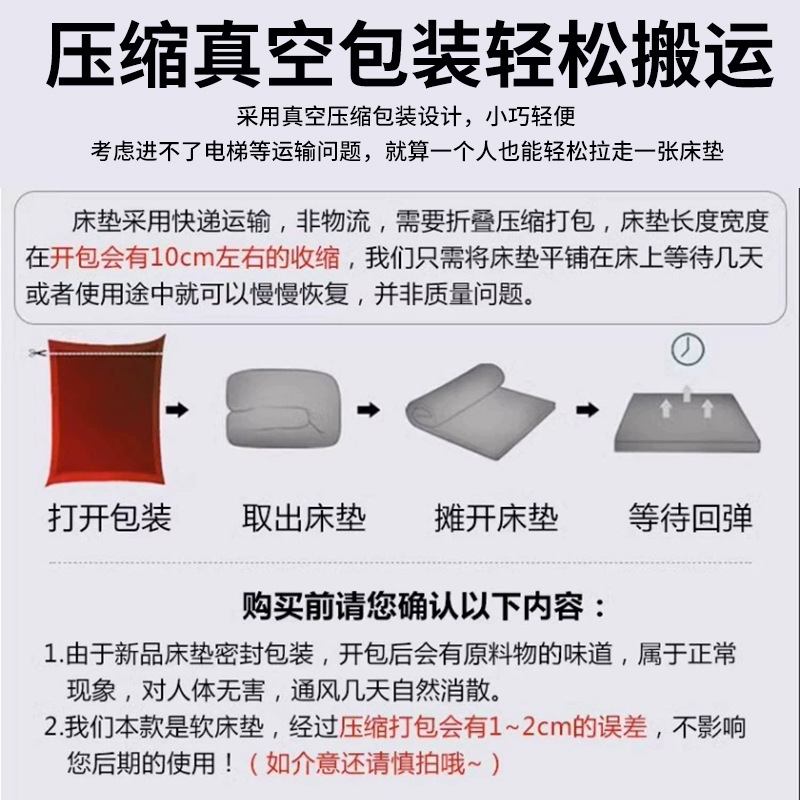 压缩真空包装轻松搬运

采用真空压缩包装设计，小巧轻便
考虑进不了电梯等运输问题，就算一个人也能轻松拉走一张床垫

床垫采用快递运输，非物流，需要折叠压缩打包，床垫长度宽度在开包会有10cm左右的收缩，我们只需将床垫平铺在床上等待几天或者使用途中就可以慢慢恢复，并非质量问题。

打开包装　取出床垫　摊开床垫　等待回弹

购买前请您确认以下内容：

1.由于新品床垫密封包装，开包后会有原料物的味道，属于正常现象，对人体无害，通风几天自然消散。
2.我们本款是软床垫，经过压缩打包会有1~2cm的误差，不影响您后期的使用！（如介意还请慎拍哦~）