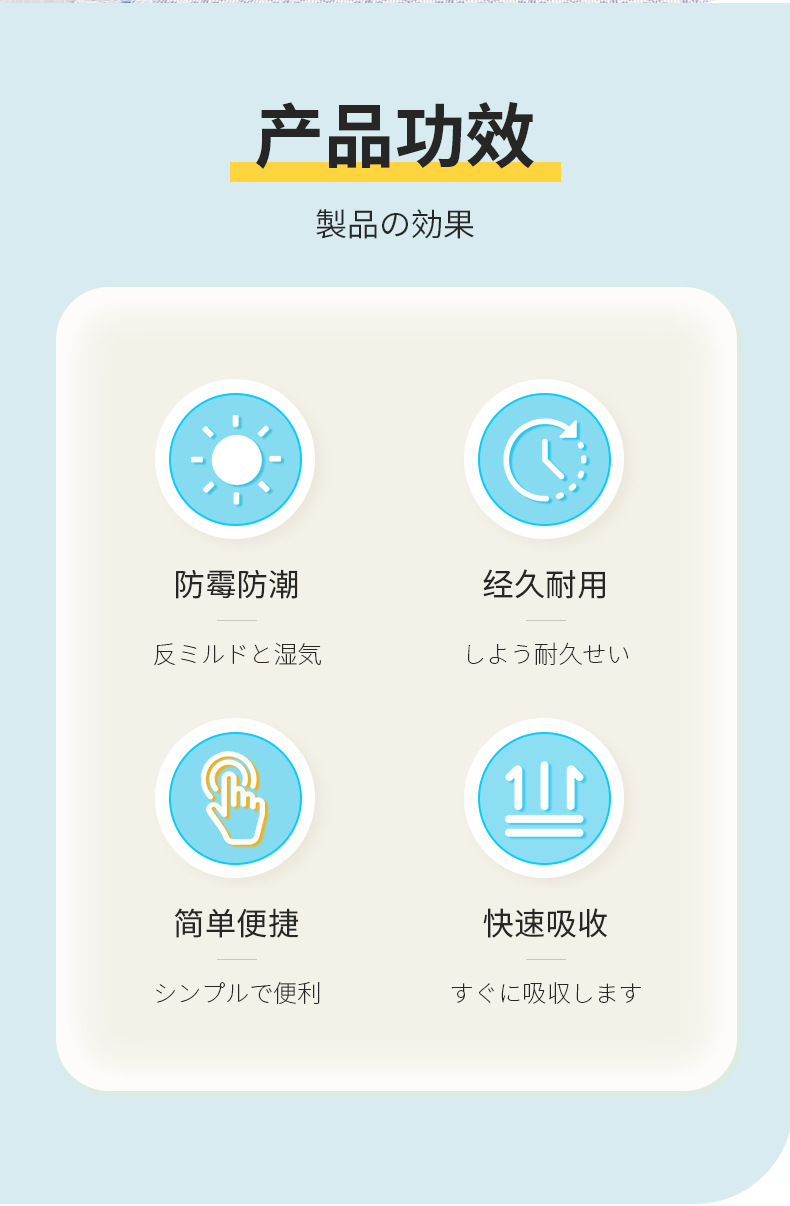 产品功效

製品の効果

防霉防潮

反ミルドと湿気

经久耐用

しよう耐久せい

简单便捷

シンプルで便利

快速吸收

すぐに吸収します