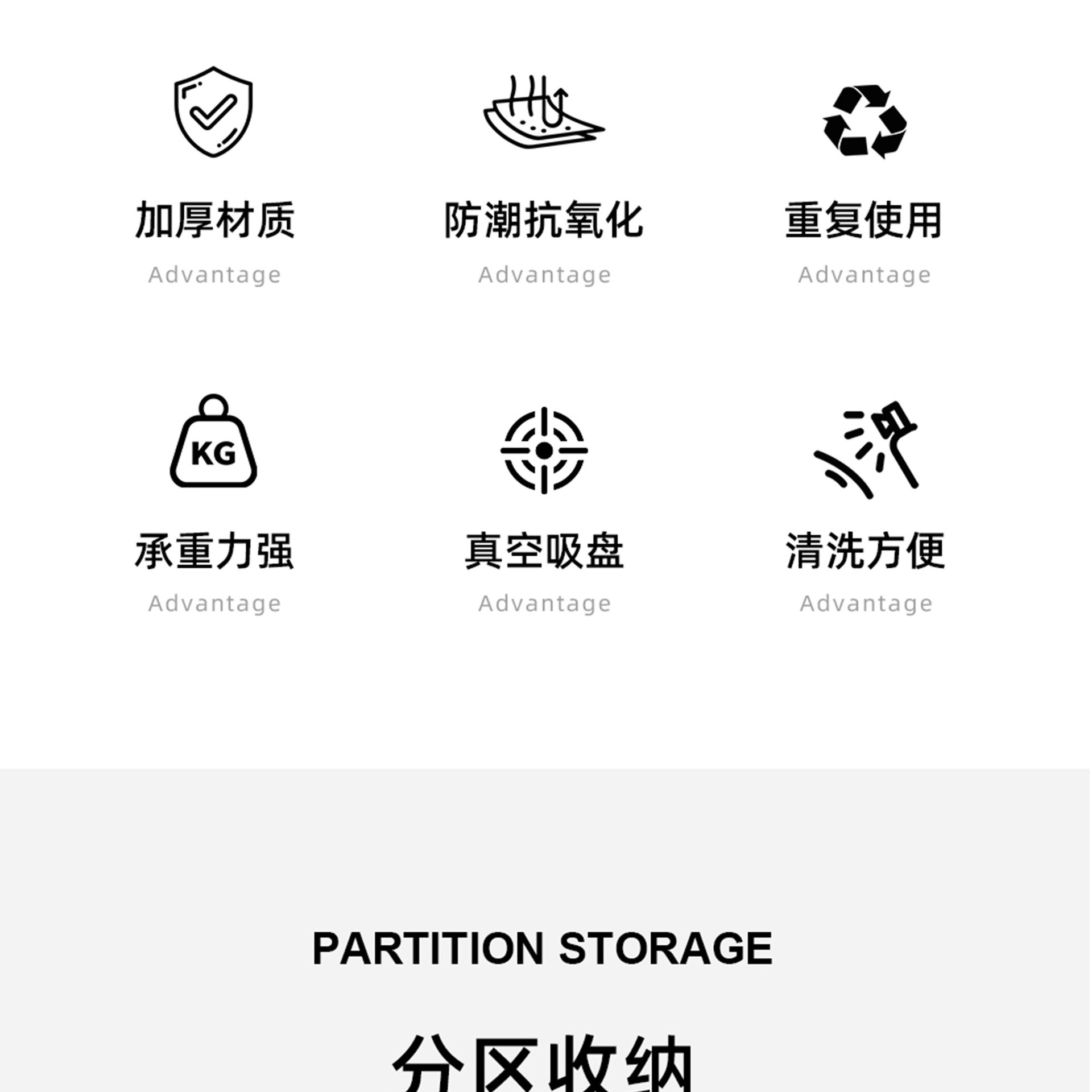 加厚材质
Advantage

防潮抗氧化
Advantage

重复使用
Advantage

KG

承重力强
Advantage

真空吸盘
Advantage

清洗方便
Advantage

PARTITION STORAGE

分区收纳