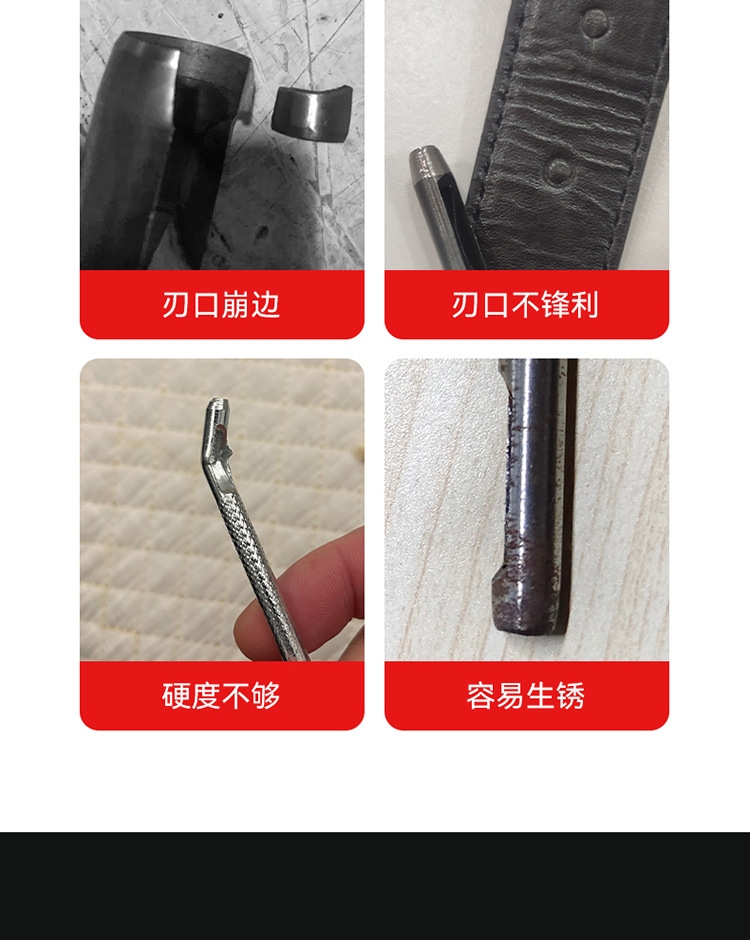 刃口崩边

刃口不锋利

硬度不够

容易生锈