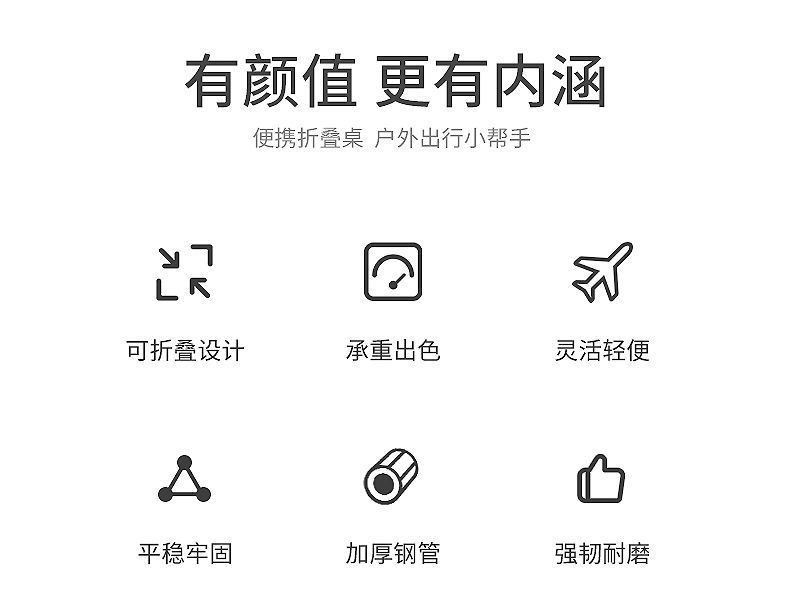 有颜值 更有内涵

便携折叠桌 户外出行小帮手

可折叠设计

承重出色

灵活轻便

平稳牢固

加厚钢管

强韧耐磨