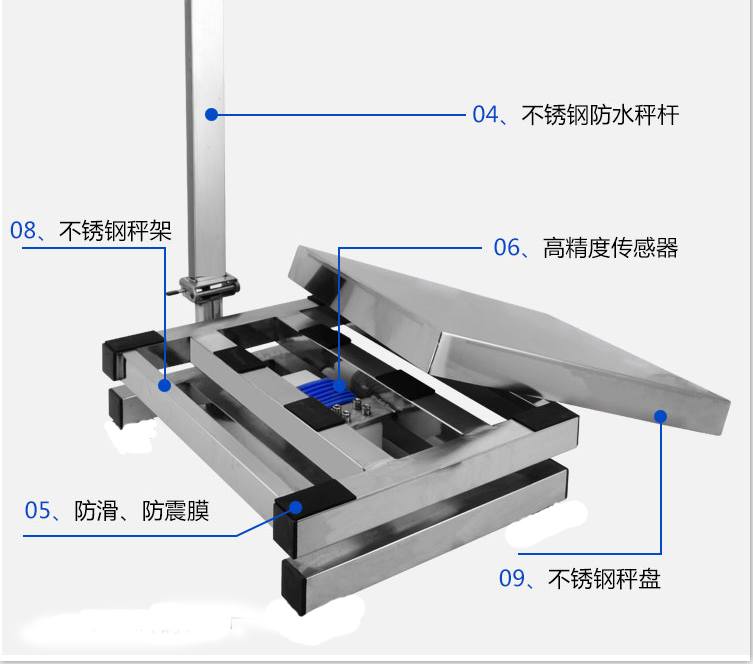 04、不锈钢防水秤杆

08、不锈钢秤架

06、高精度传感器

05、防滑、防震膜

09、不锈钢秤盘