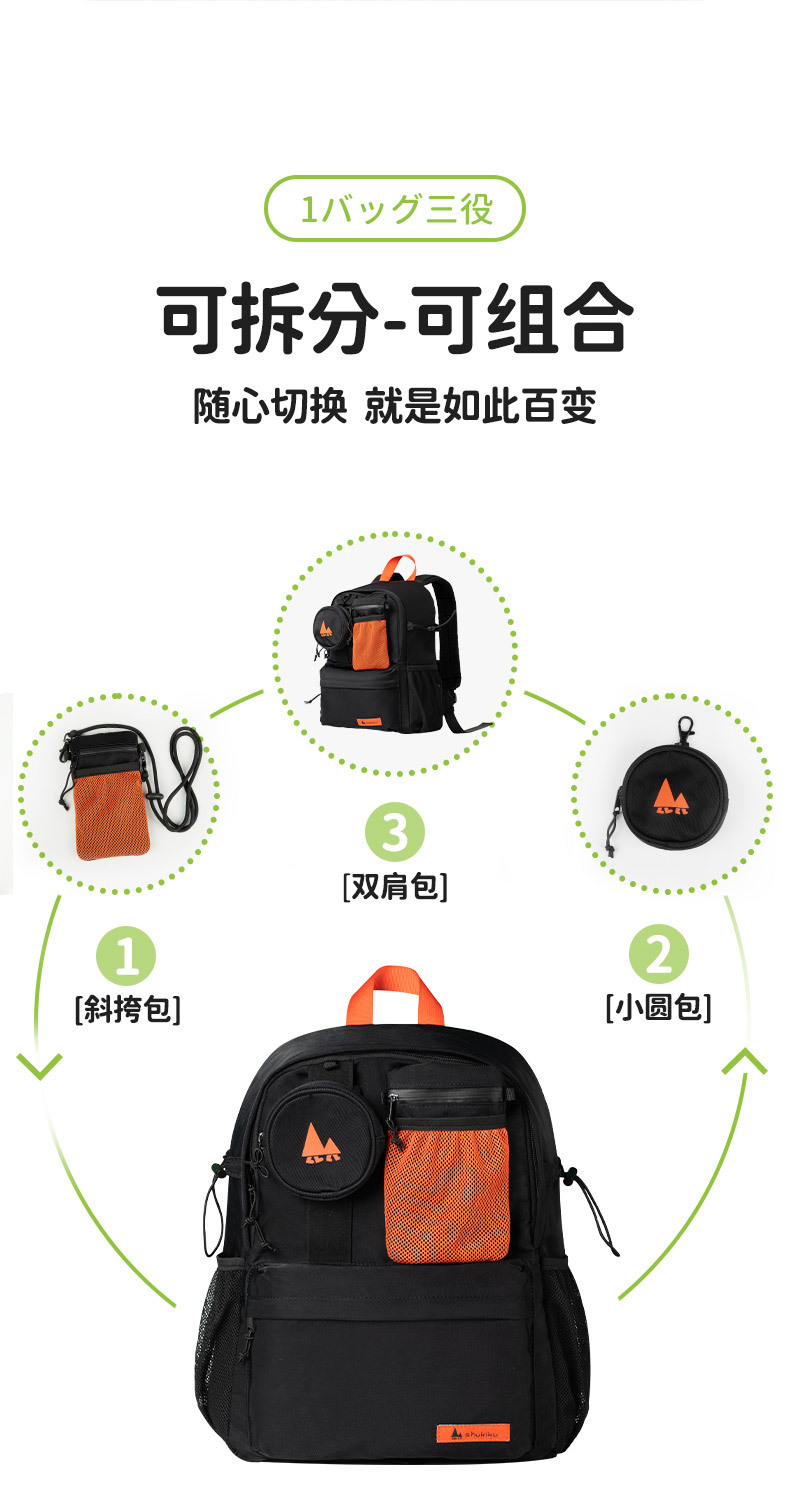 1バッグ三役

可拆分-可组合

随心切换 就是如此百变

3
[双肩包]

1
[斜挎包]

2
[小圆包]

shukiku