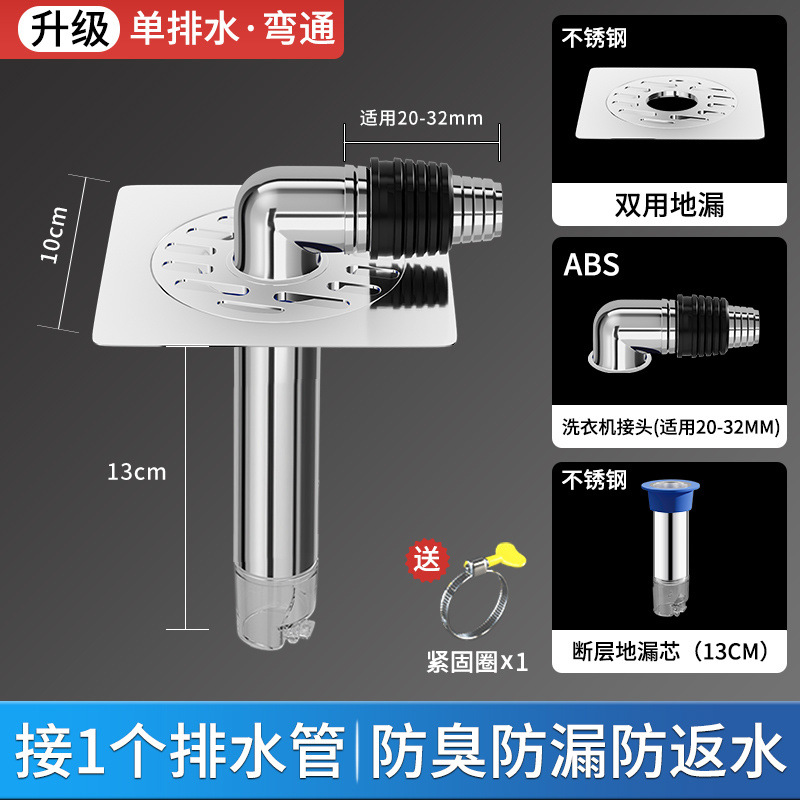 升级 单排水·弯通

适用20-32mm

10cm

13cm

送

紧固圈x1

不锈钢

双用地漏

ABS

洗衣机接头(适用20-32MM)

不锈钢

断层地漏芯（13CM）

接1个排水管 | 防臭防漏防返水