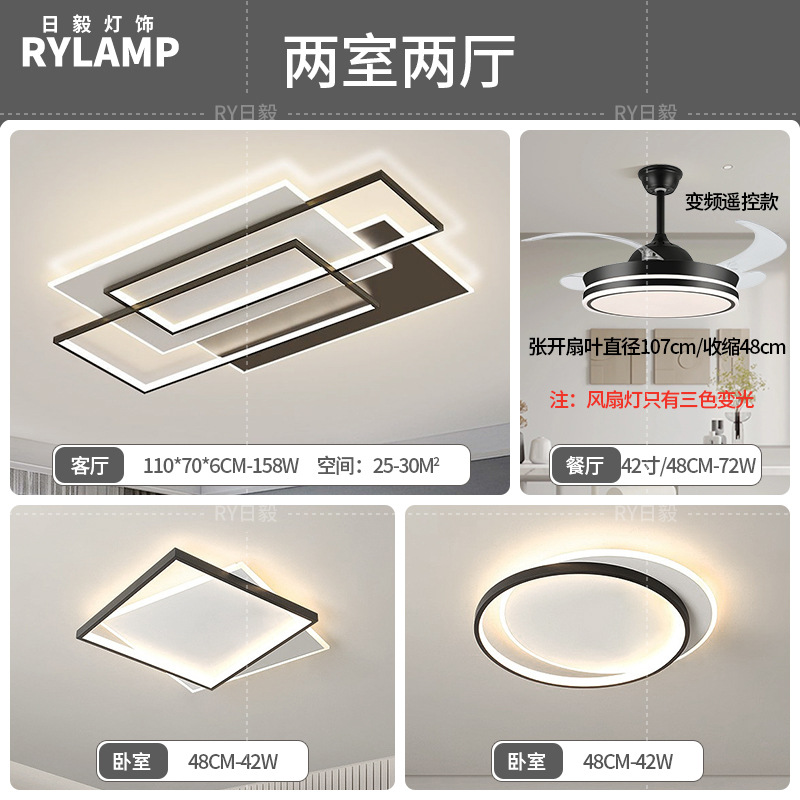 日毅灯饰
RYLAMP

两室两厅

RY日毅

RY日毅

客厅 110*70*6CM-158W 空间：25-30M²

变频遥控款

张开扇叶直径107cm/收缩48cm

注：风扇灯只有三色变光

餐厅 42寸/48CM-72W

RY日毅

RY日毅

卧室 48CM-42W

卧室 48CM-42W