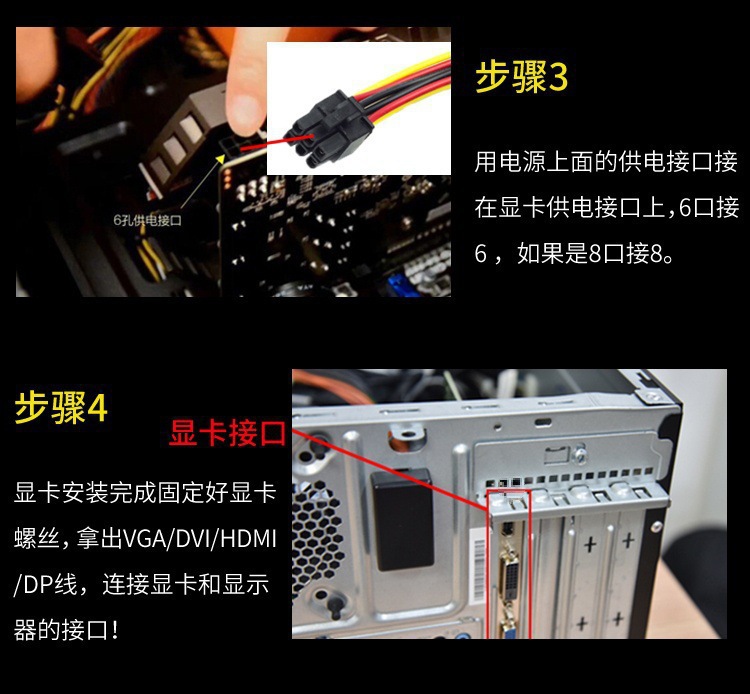 6孔供电接口

步骤3

用电源上面的供电接口接在显卡供电接口上，6口接6，如果是8口接8。

步骤4

显卡接口

显卡安装完成固定好显卡螺丝，拿出VGA/DVI/HDMI/DP线，连接显卡和显示器的接口！