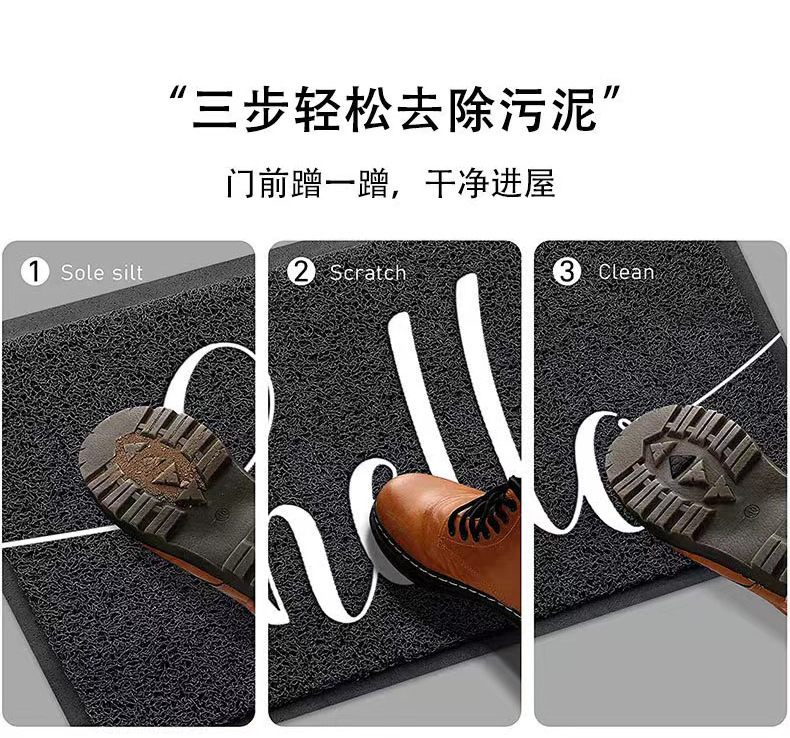 “三步轻松去除污泥”

门前蹭一蹭，干净进屋

1 Sole silt

2 Scratch

3 Clean

hello