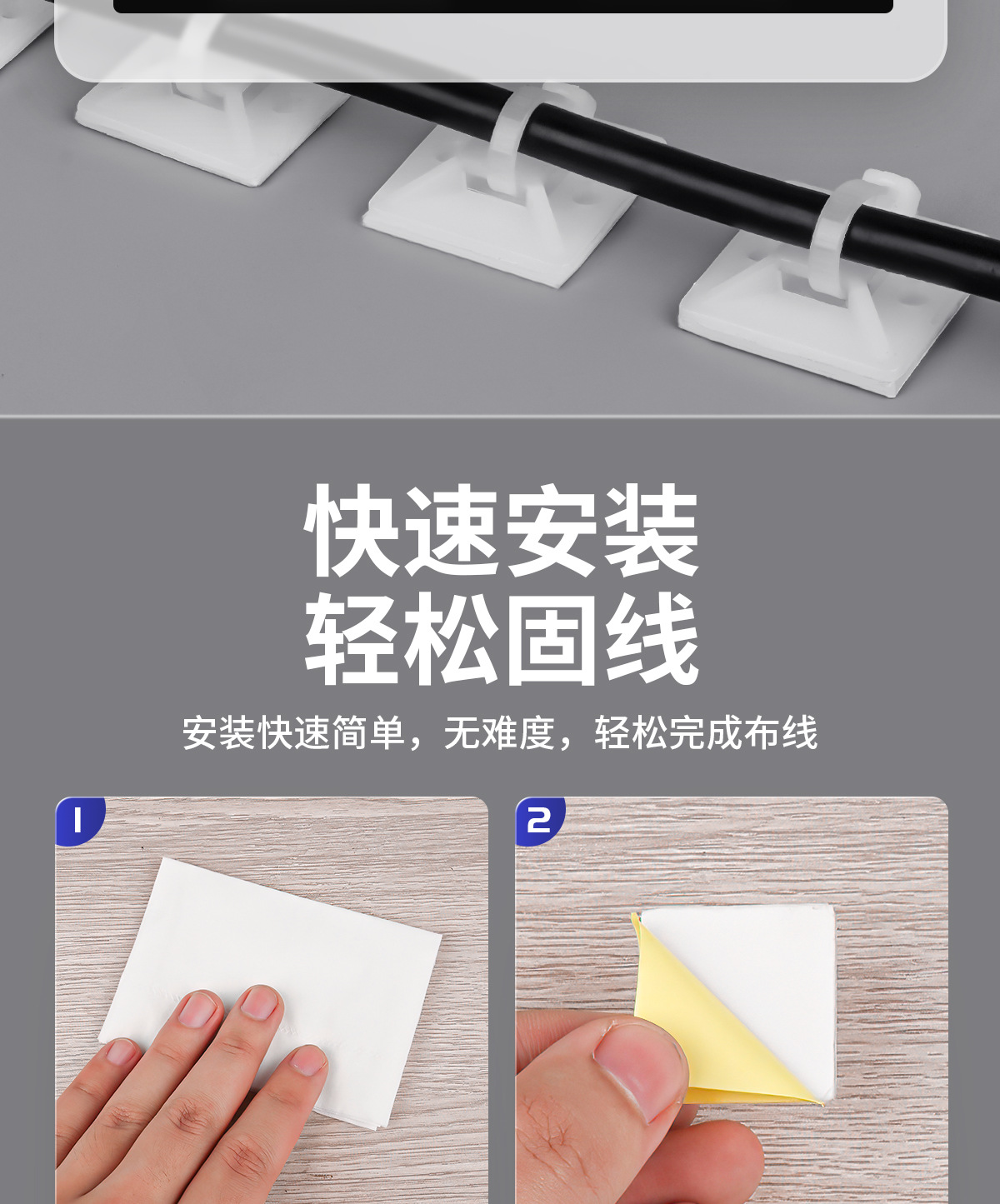 快速安装
轻松固线

安装快速简单，无难度，轻松完成布线

1

2