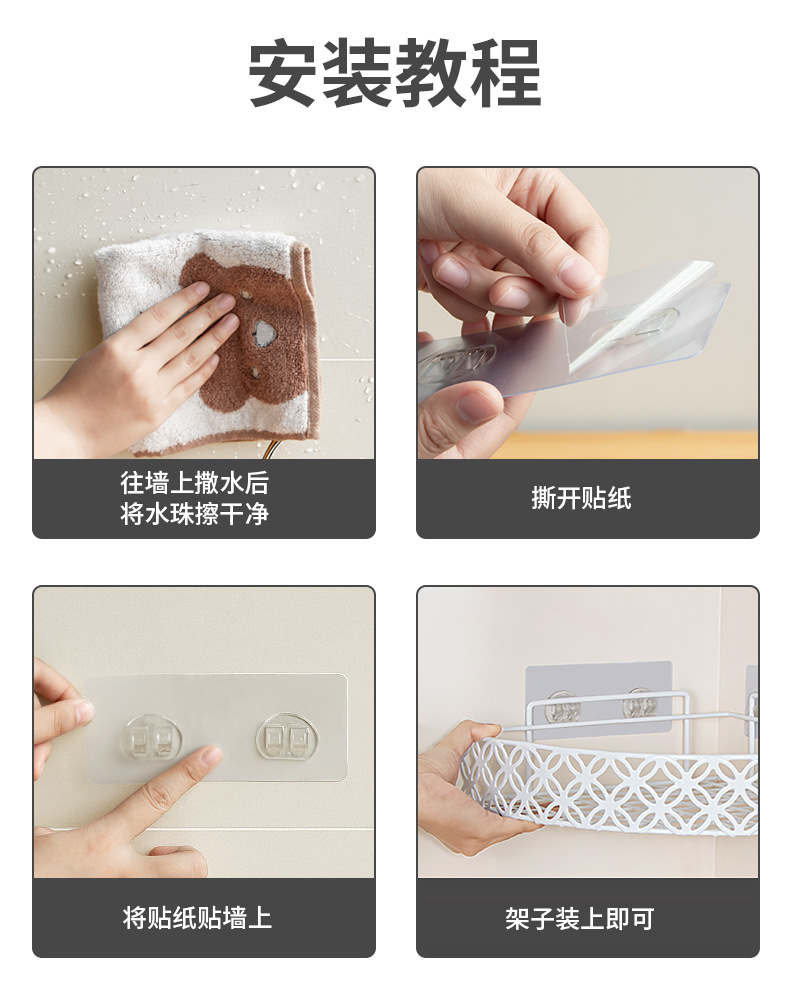 安装教程

往墙上撒水后
将水珠擦干净

撕开贴纸

将贴纸贴墙上

架子装上即可