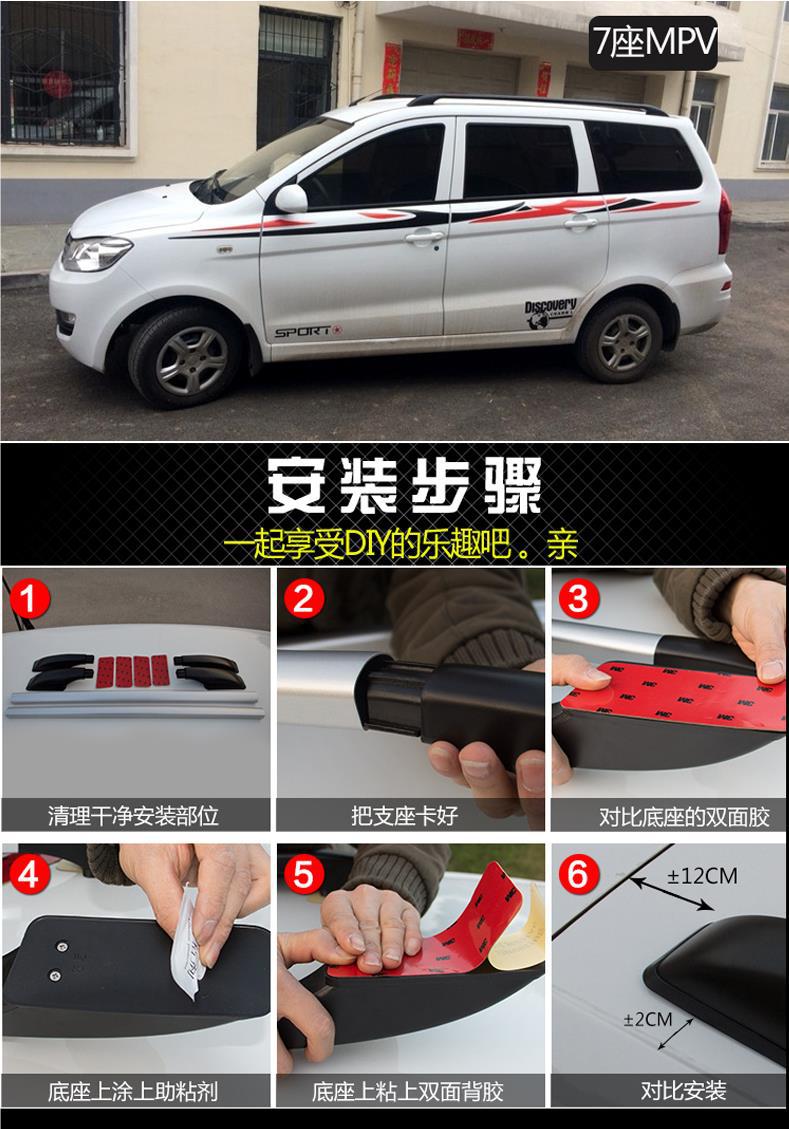 7座MPV

SPORT

Discovery

安装步骤

一起享受DIY的乐趣吧。亲

1
清理干净安装部位

2
把支座卡好

3
对比底座的双面胶

4
底座上涂上助粘剂

5
底座上粘上双面背胶

6
±12CM
±2CM
对比安装