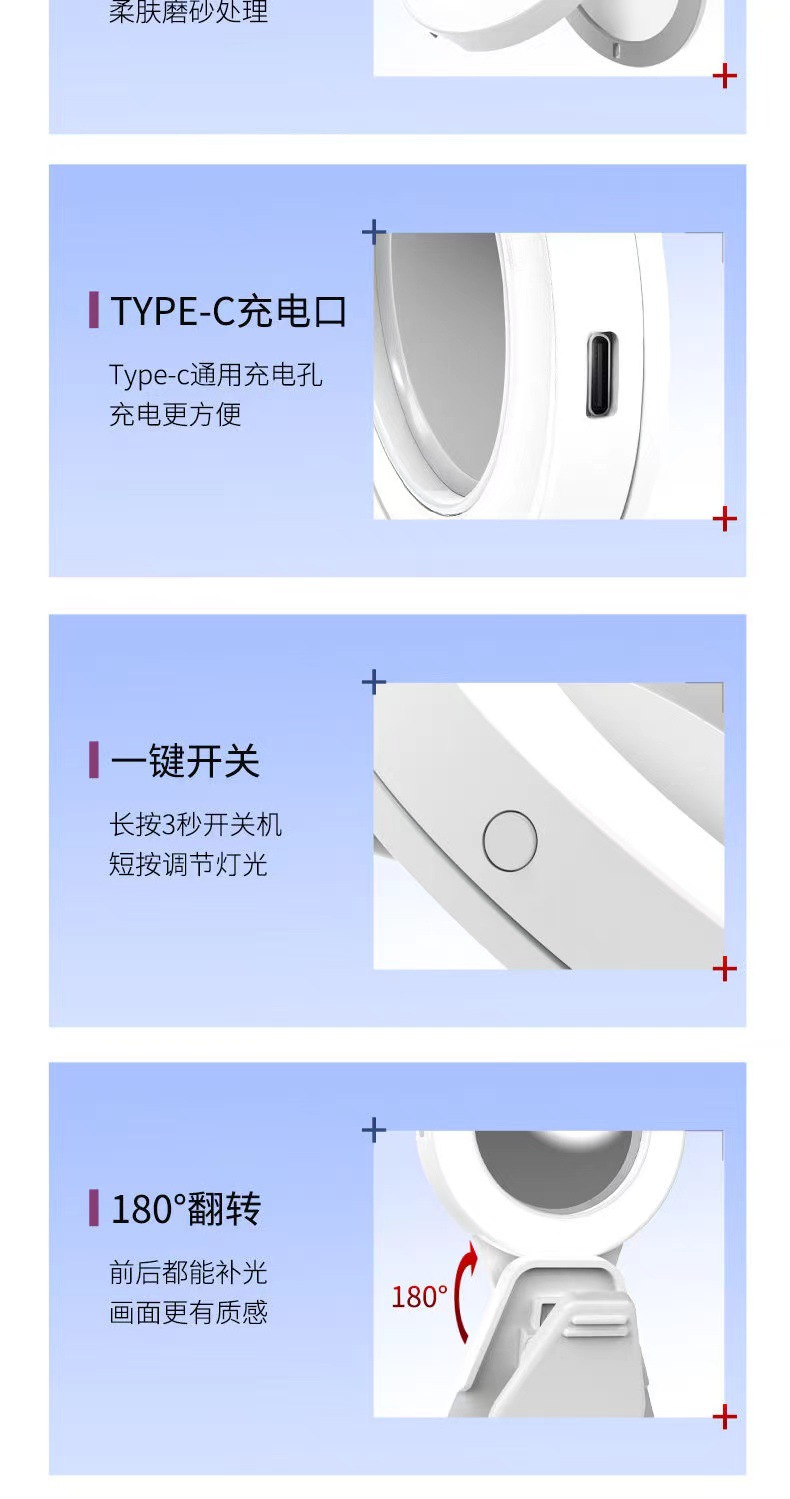 柔肤磨砂处理

TYPE-C充电口

Type-c通用充电孔
充电更方便

一键开关

长按3秒开关机
短按调节灯光

180°翻转

前后都能补光
画面更有质感

180°