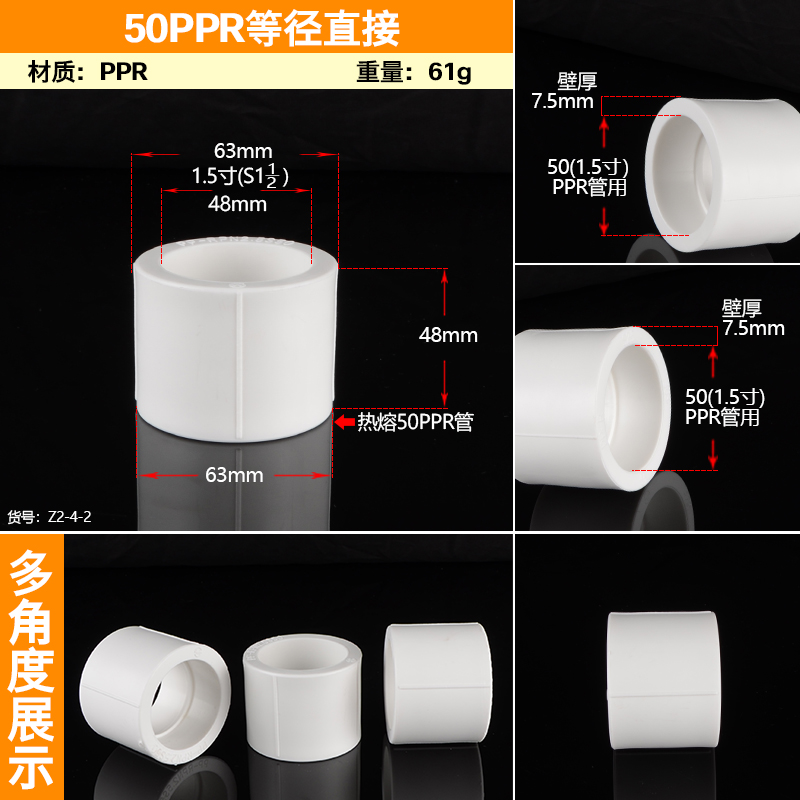 50PPR等径直接

材质：PPR 重量：61g

63mm
1.5寸(S1$\frac{1}{2}$)
48mm

48mm

热熔50PPR管

63mm

货号：Z2-4-2

壁厚
7.5mm

50(1.5寸)
PPR管用

壁厚
7.5mm

50(1.5寸)
PPR管用

多角度展示