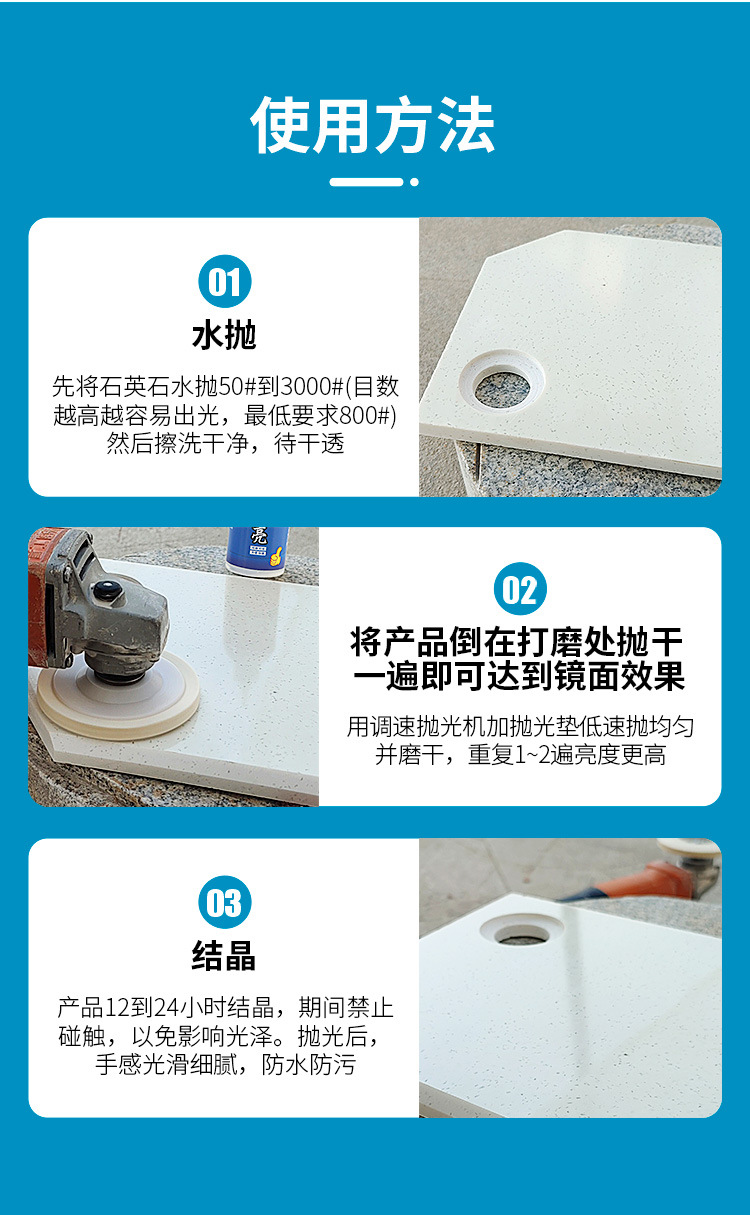 使用方法

01
水抛
先将石英石水抛50#到3000#(目数越高越容易出光，最低要求800#)然后擦洗干净，待干透

亮

02
将产品倒在打磨处抛干一遍即可达到镜面效果
用调速抛光机加抛光垫低速抛均匀并磨干，重复1~2遍亮度更高

03
结晶
产品12到24小时结晶，期间禁止碰触，以免影响光泽。抛光后，手感光滑细腻，防水防污